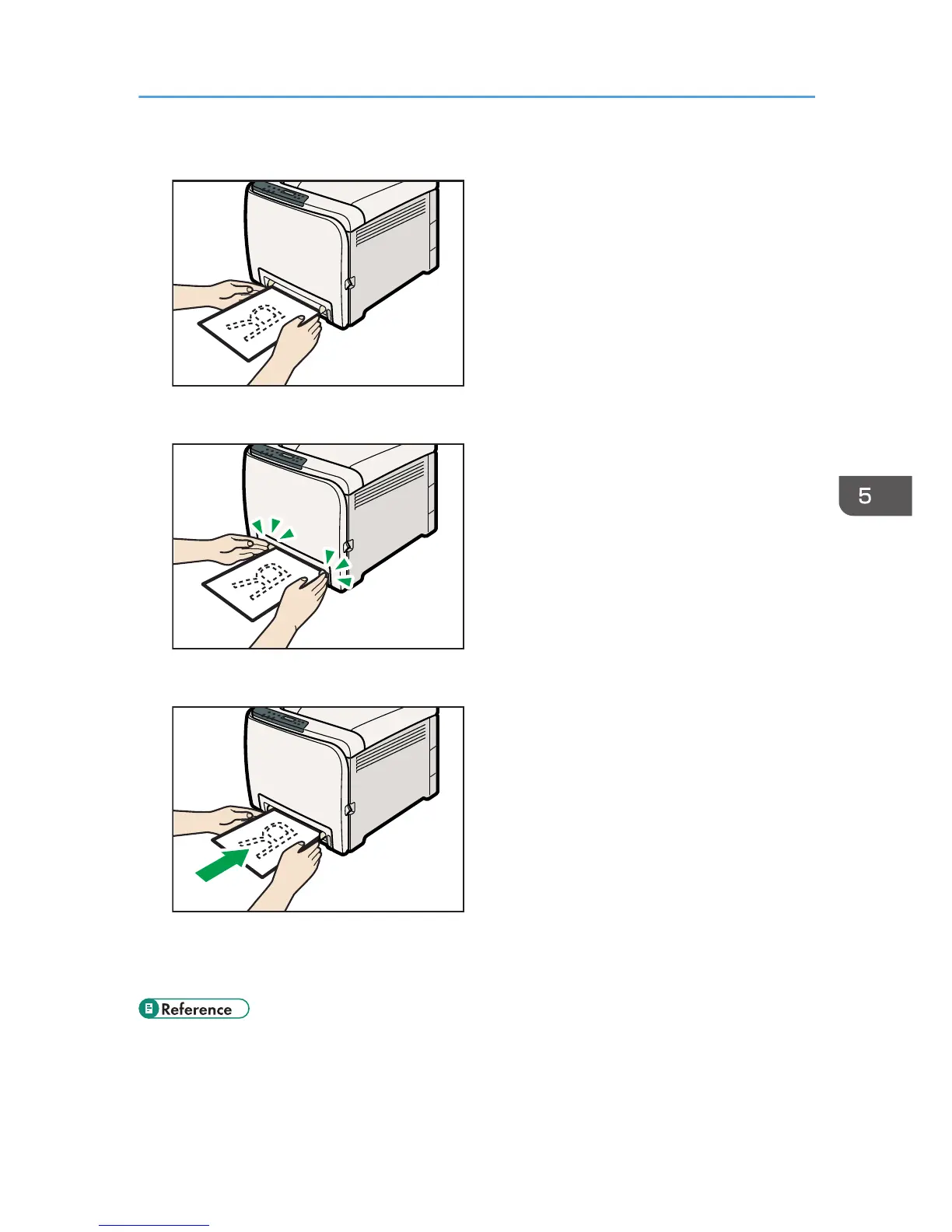 5

Reference