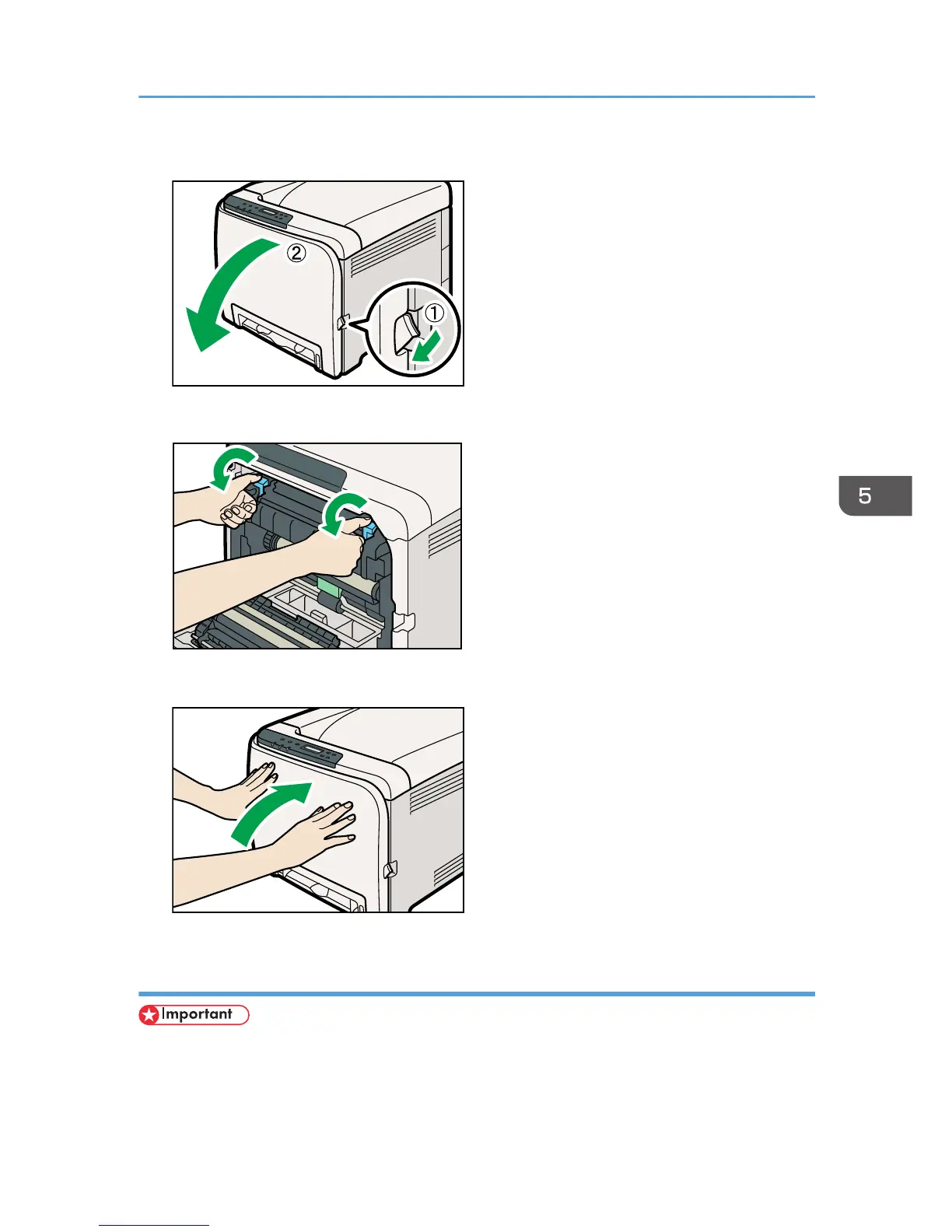 ②

①

5

Important