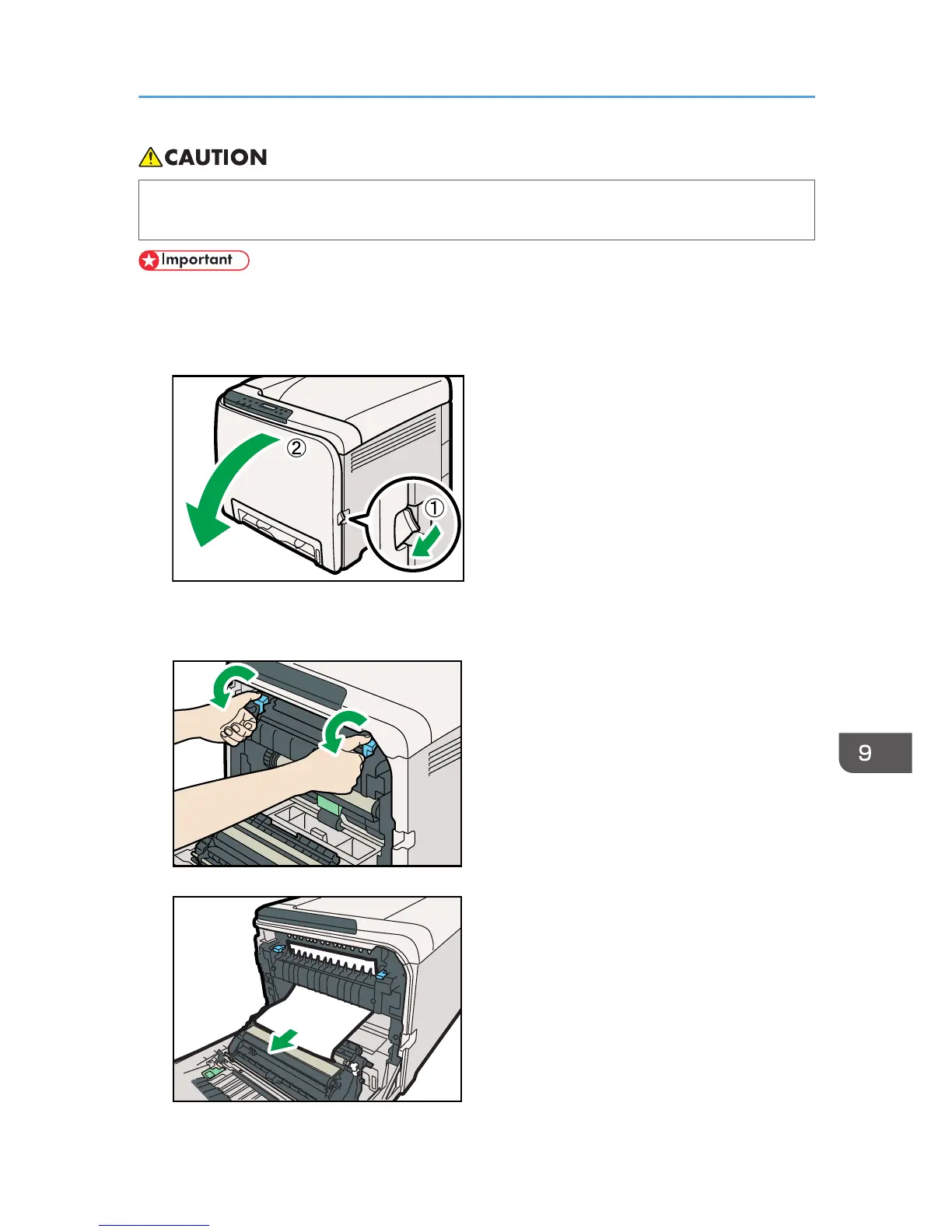 CAUTION

Important

②

①

9