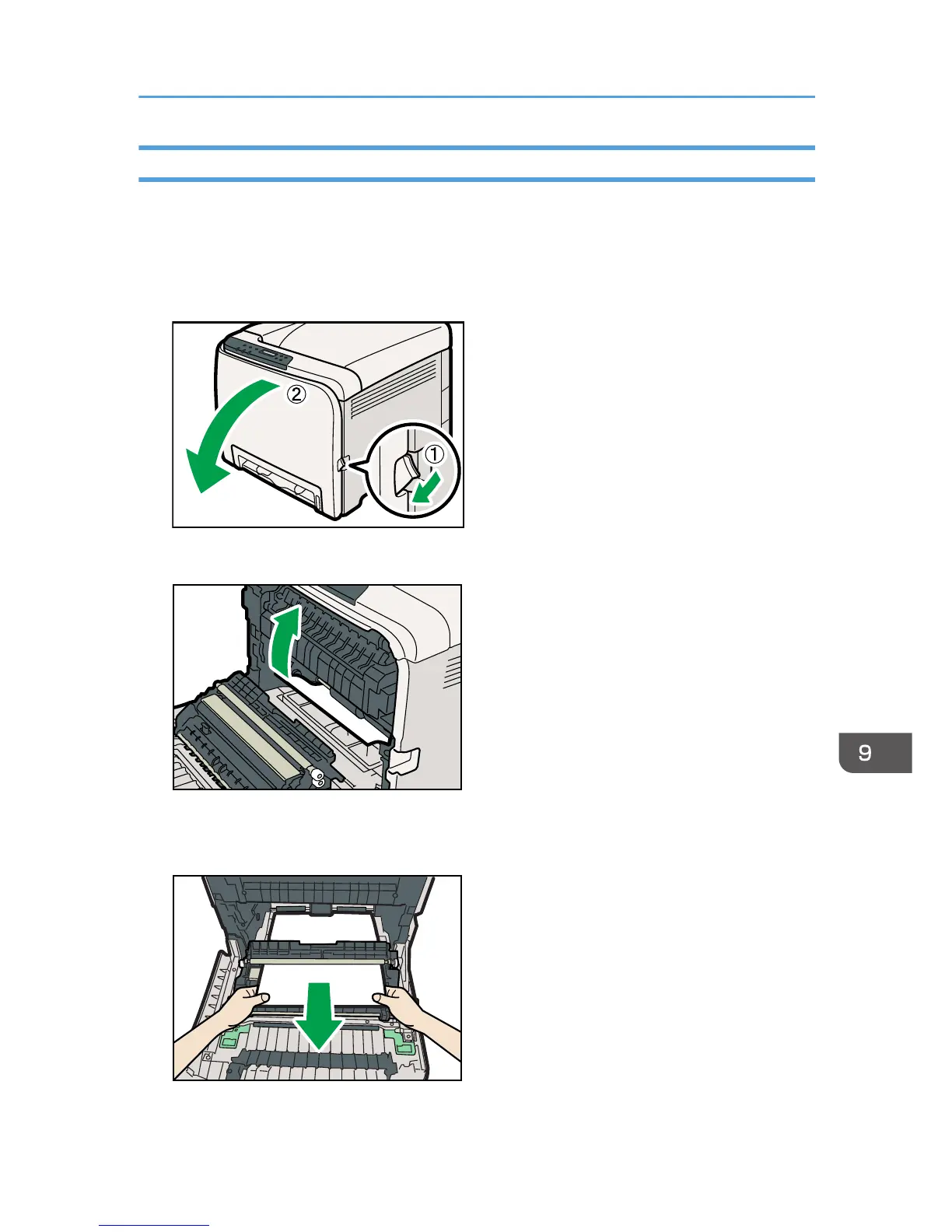 ②

①

9