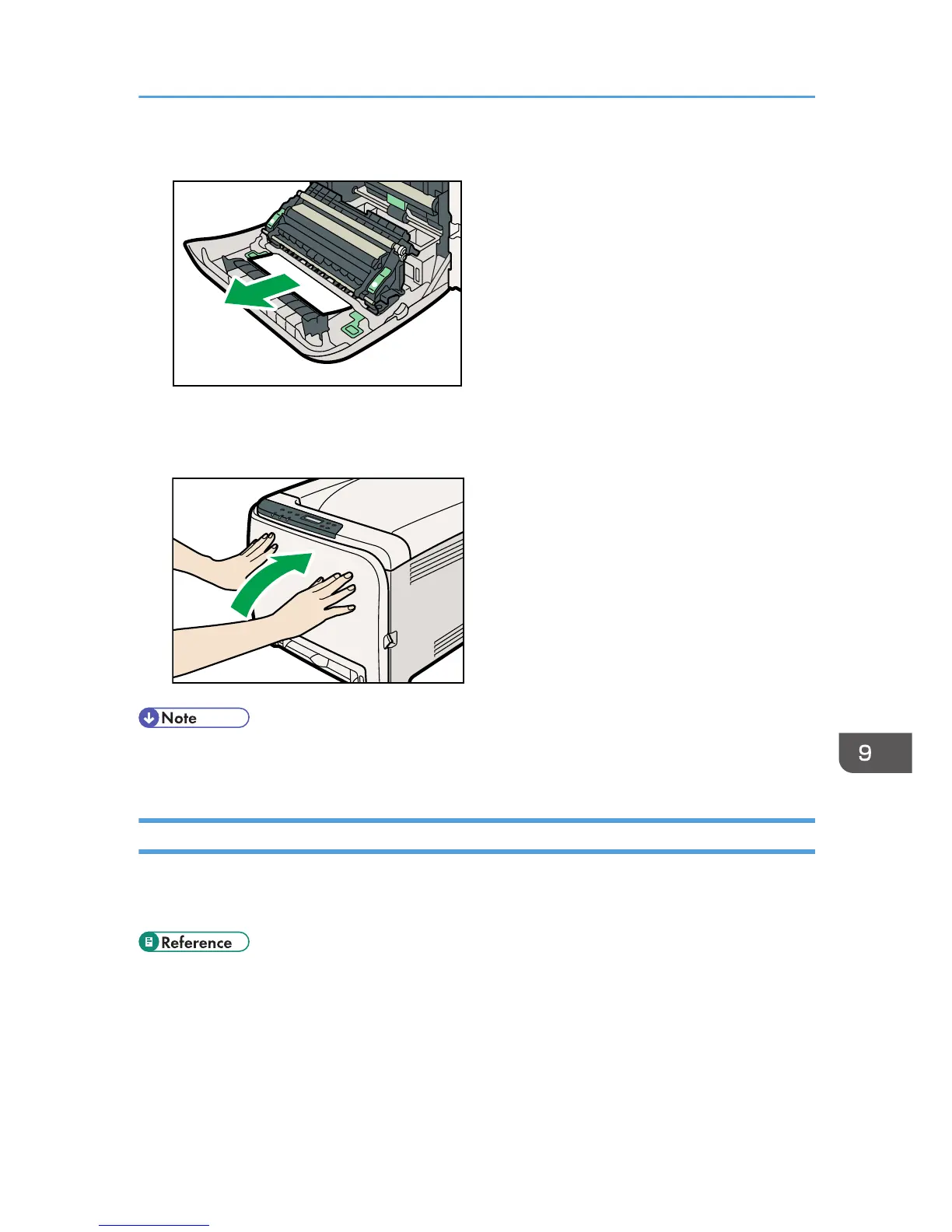 Note

9

Reference