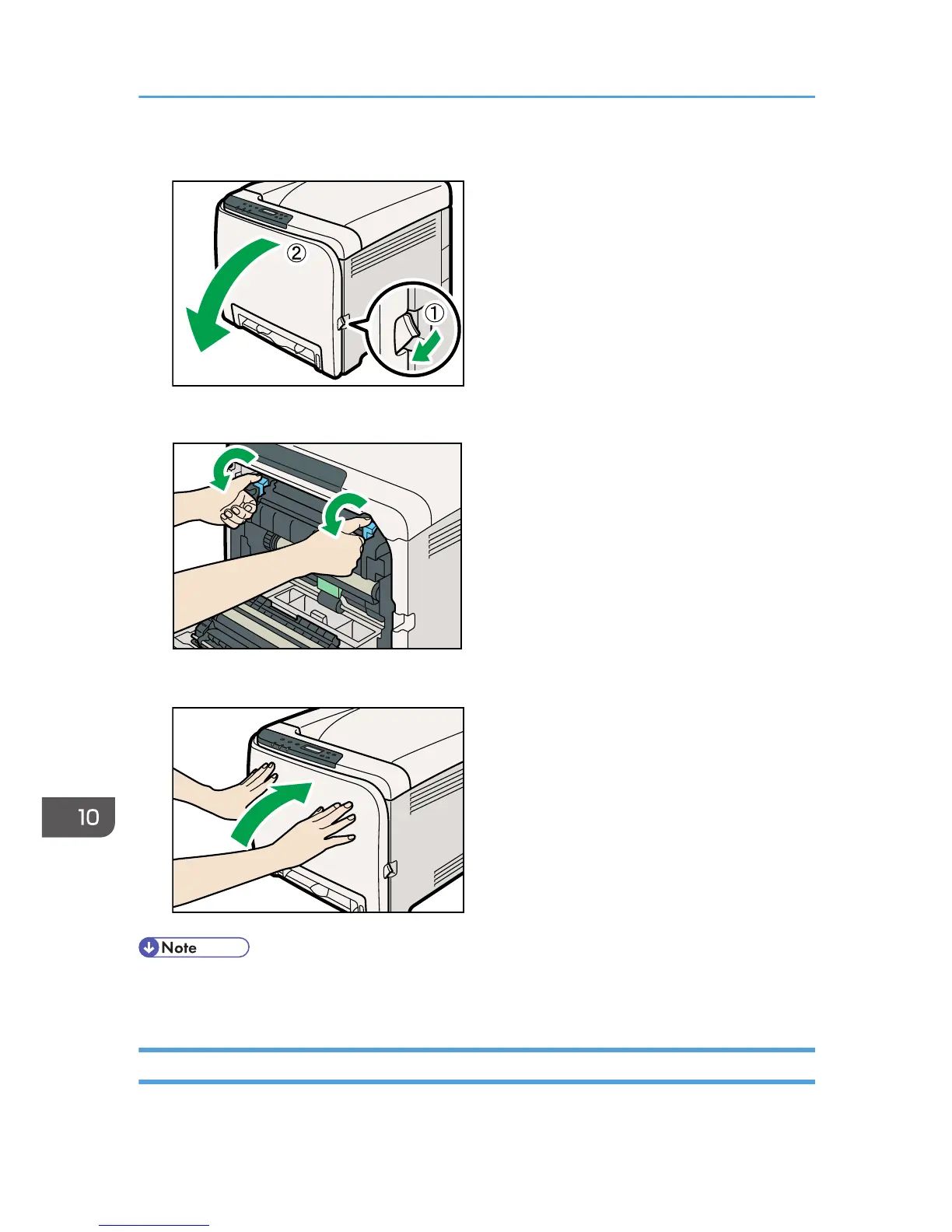 ②

①

10

Note