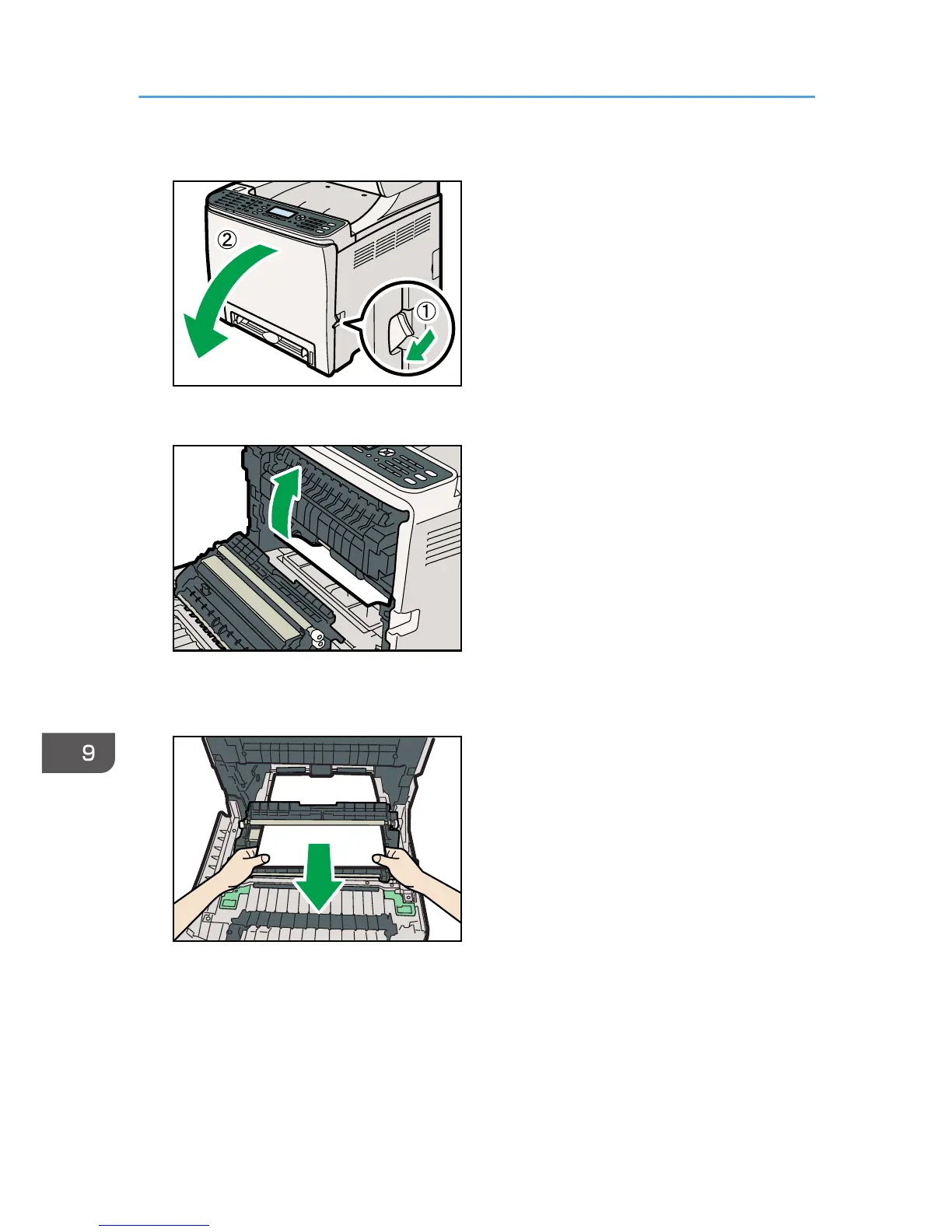 ②

①

9