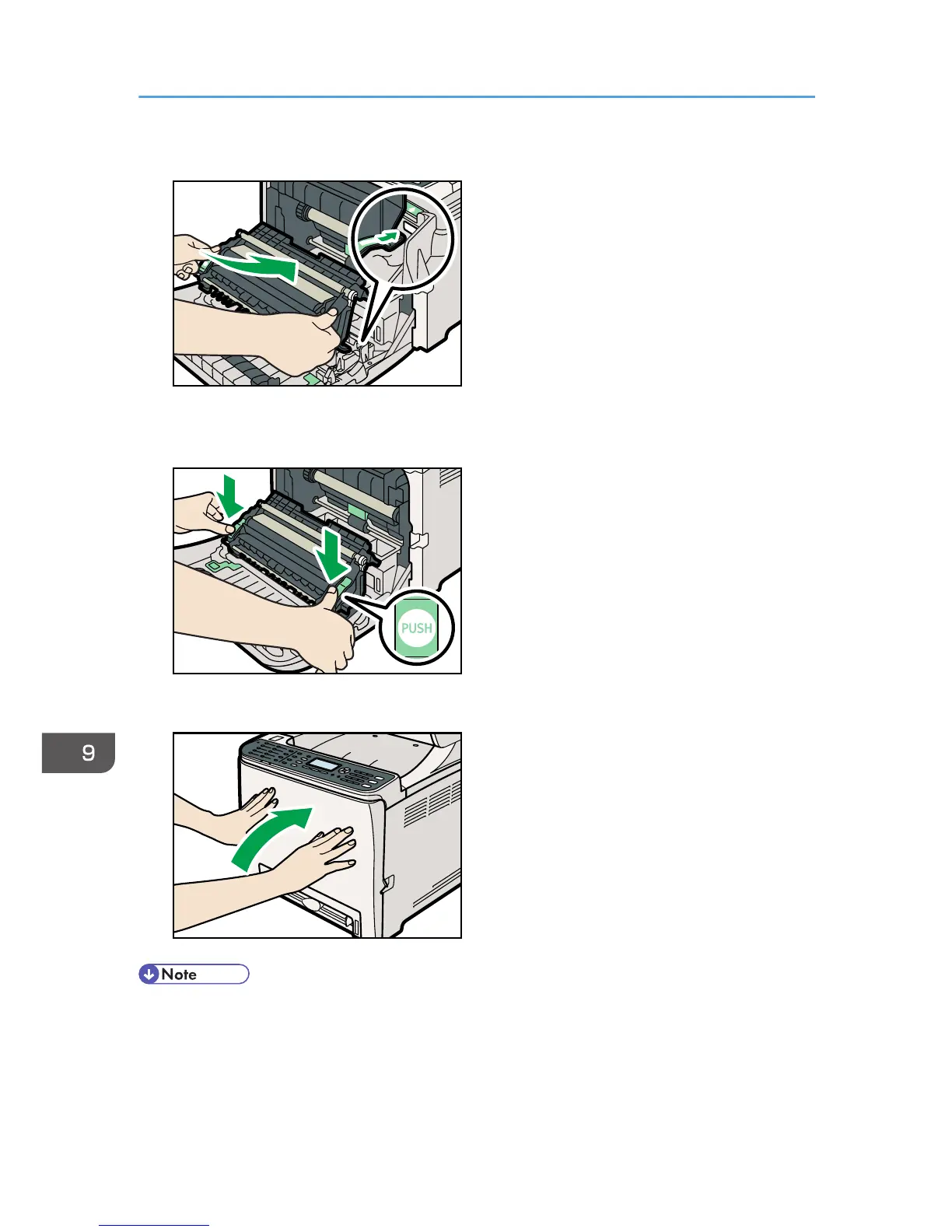 PUSH

9

Note