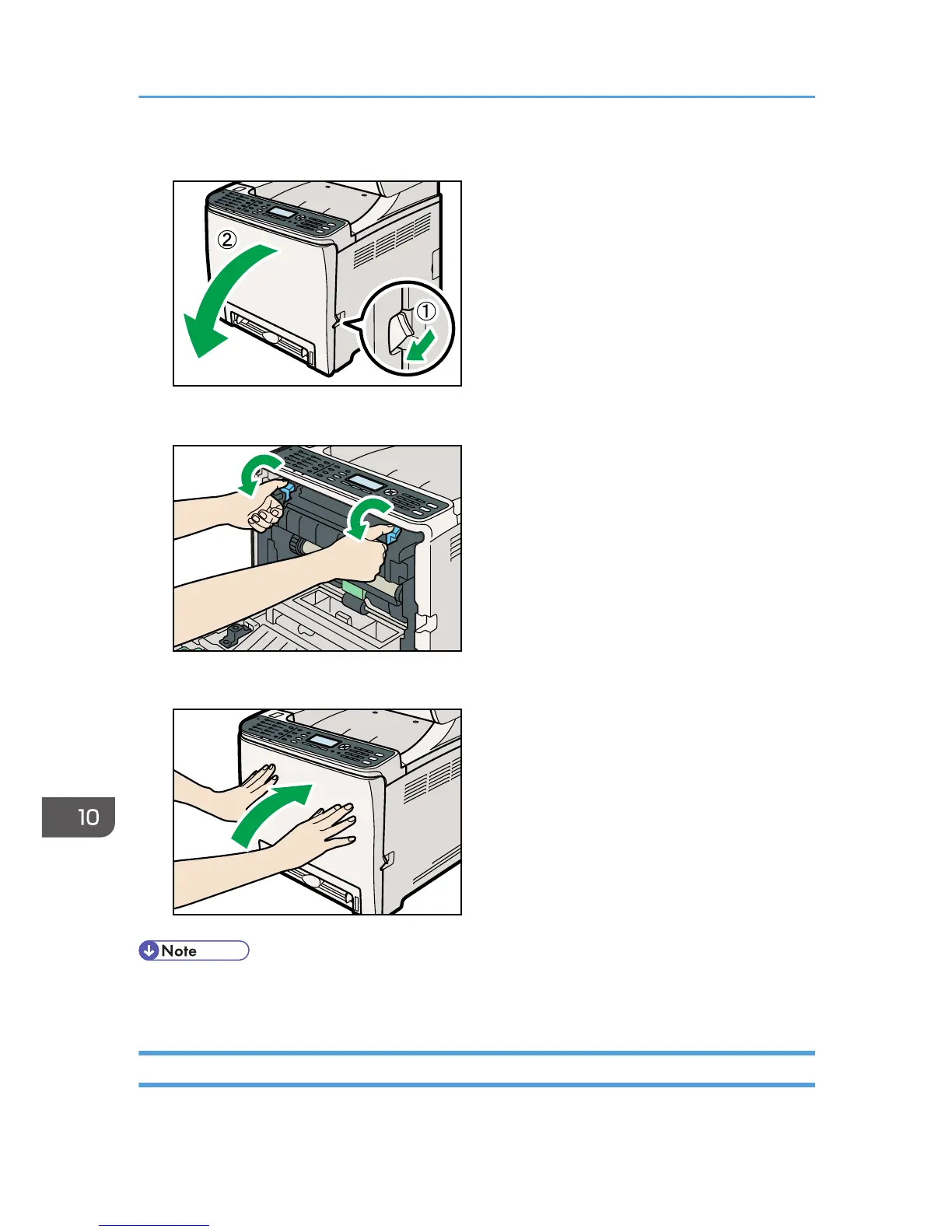 ②

①

10

Note