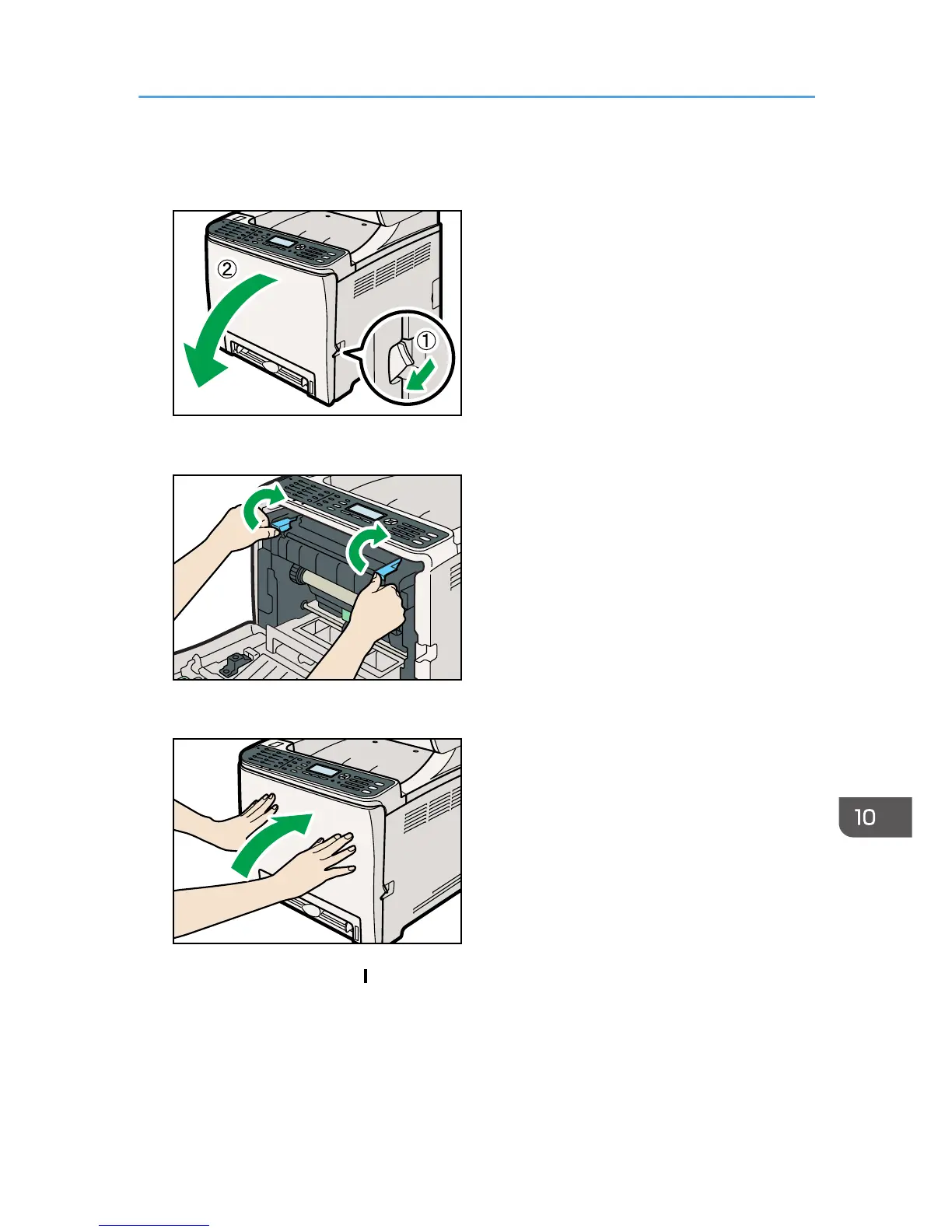 ②

①

10