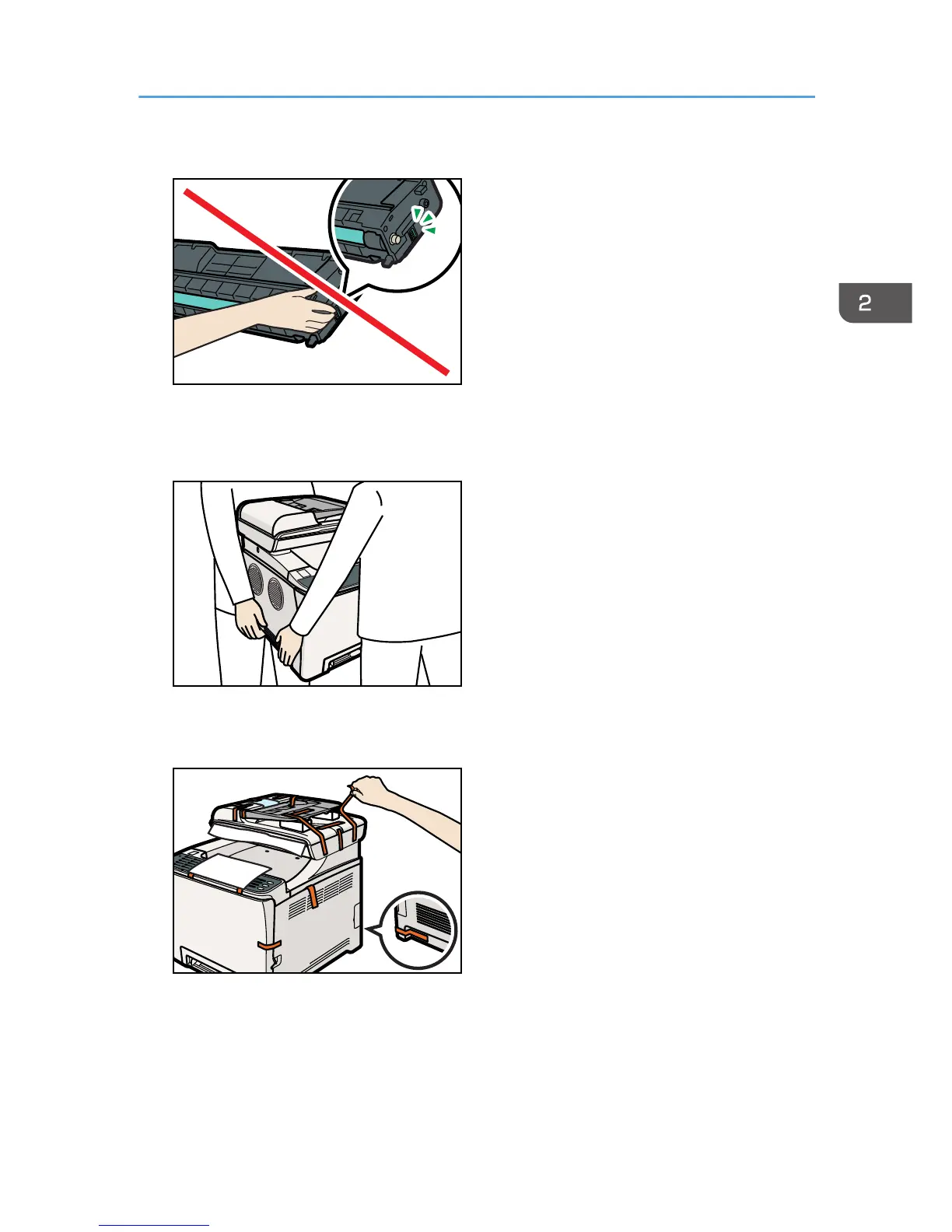 2