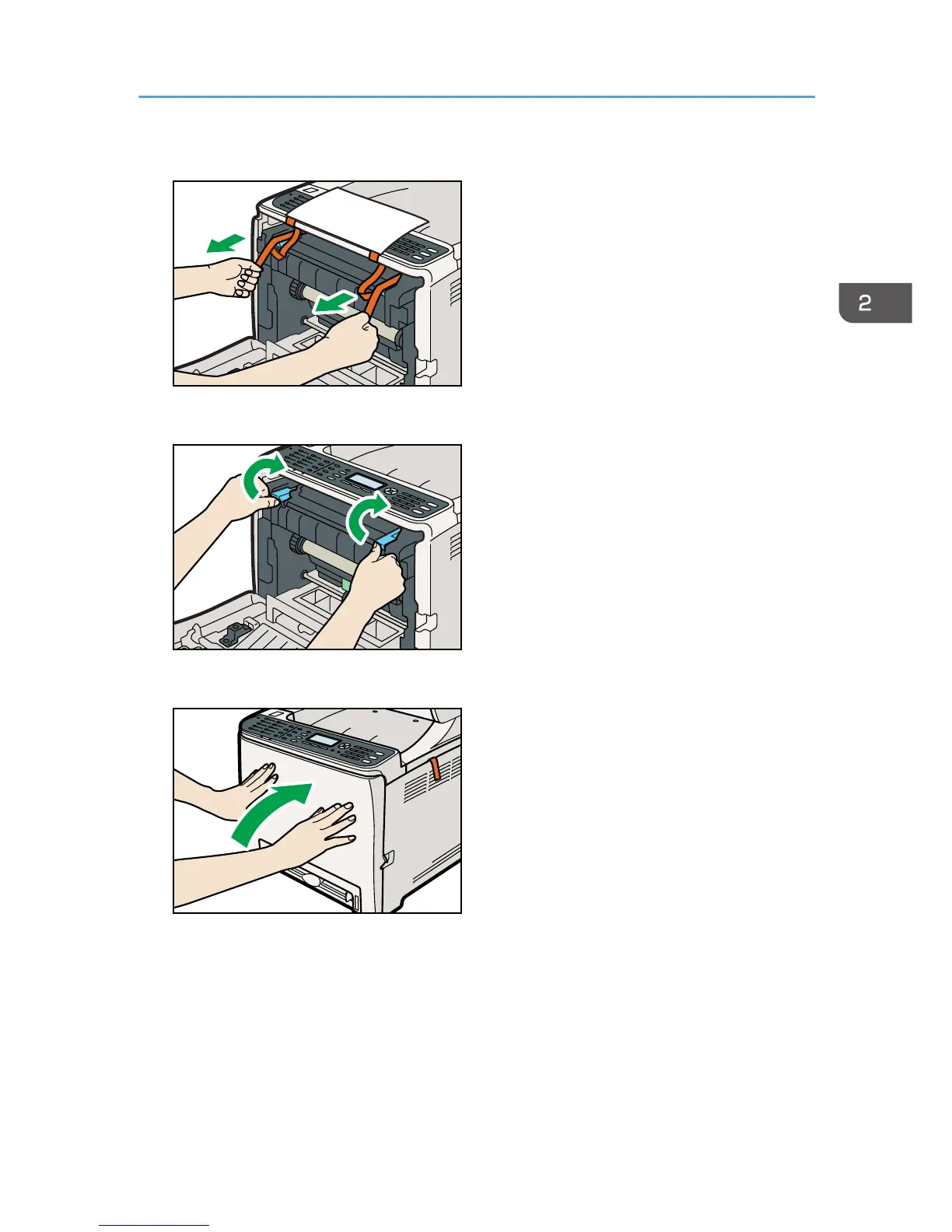 2