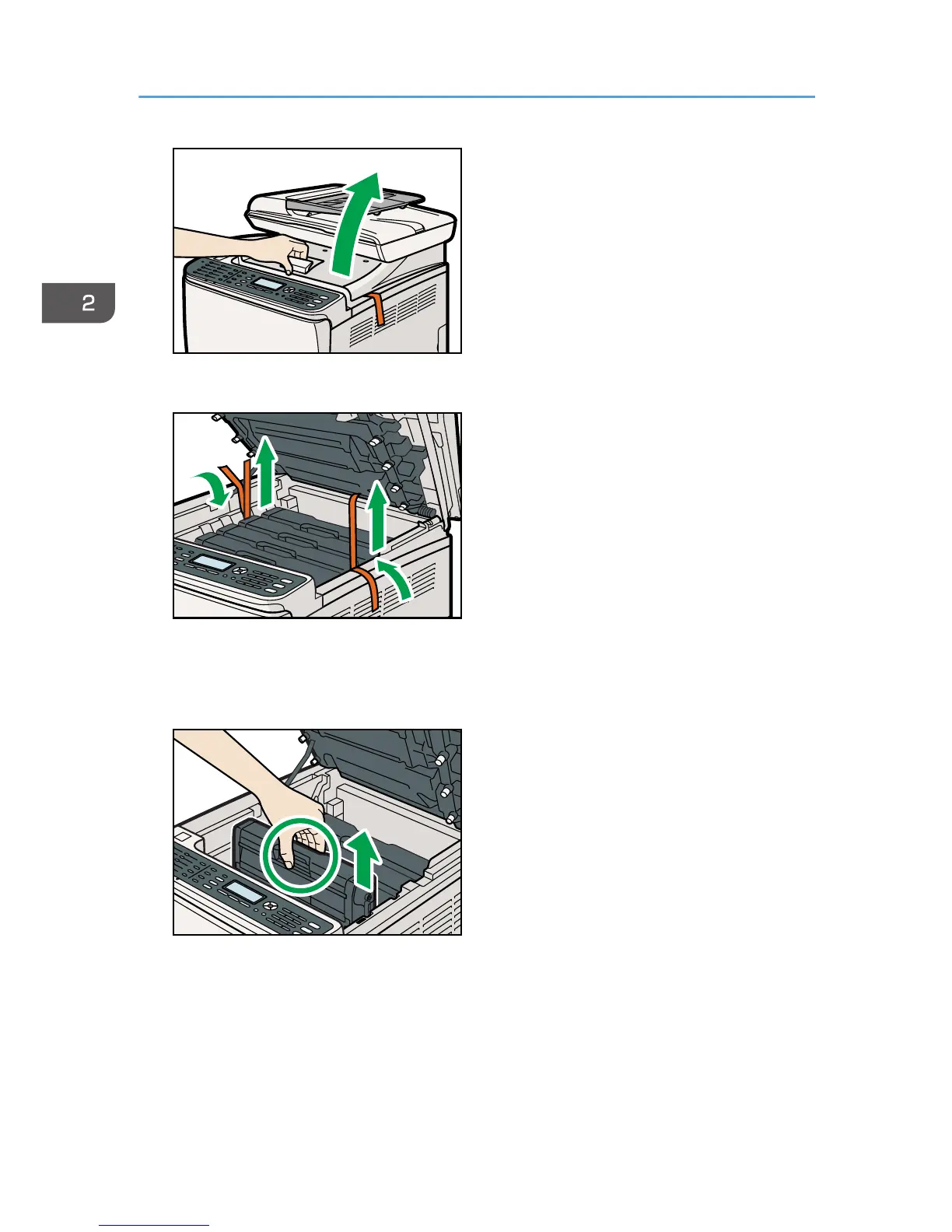 2