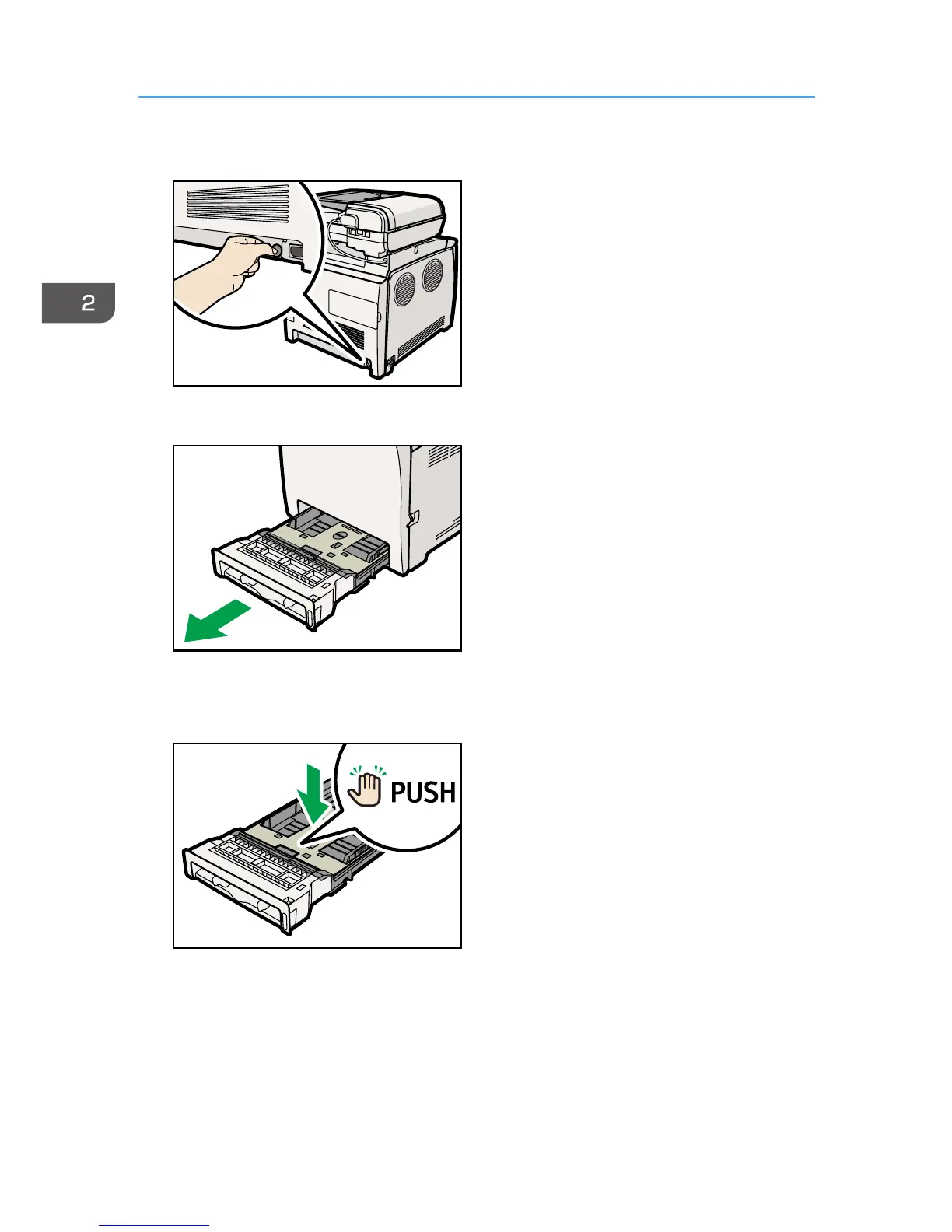 2

PUSH