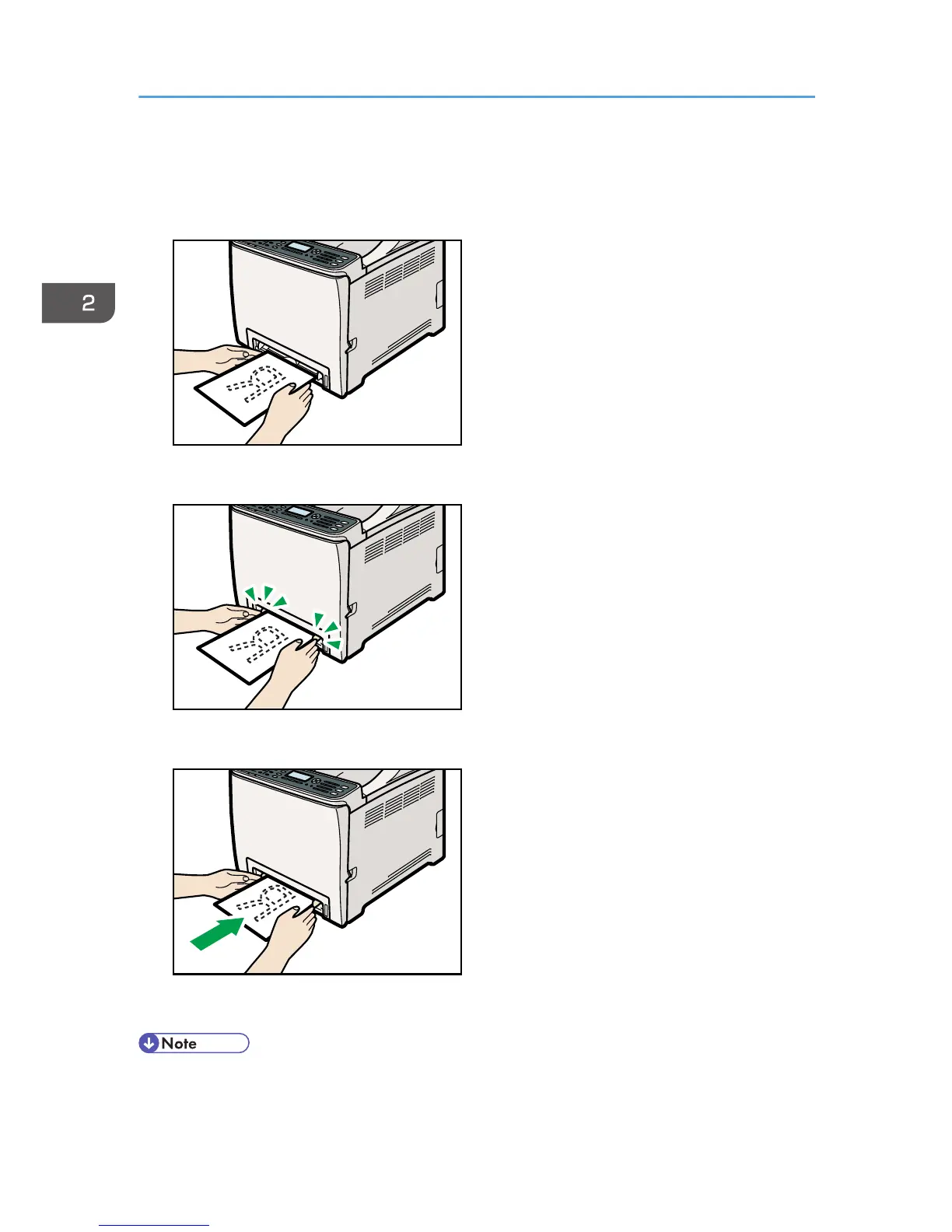 2

Note