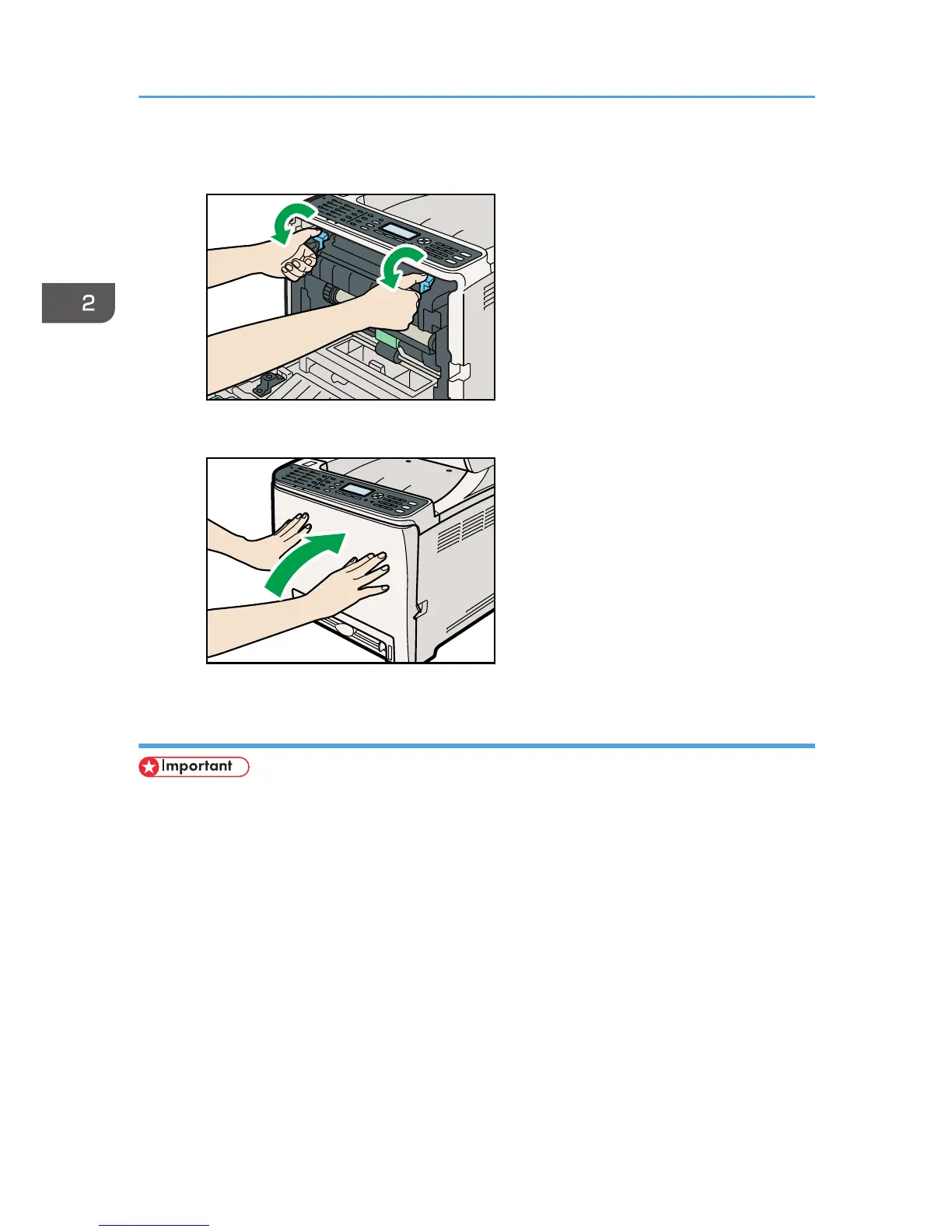 2

Important