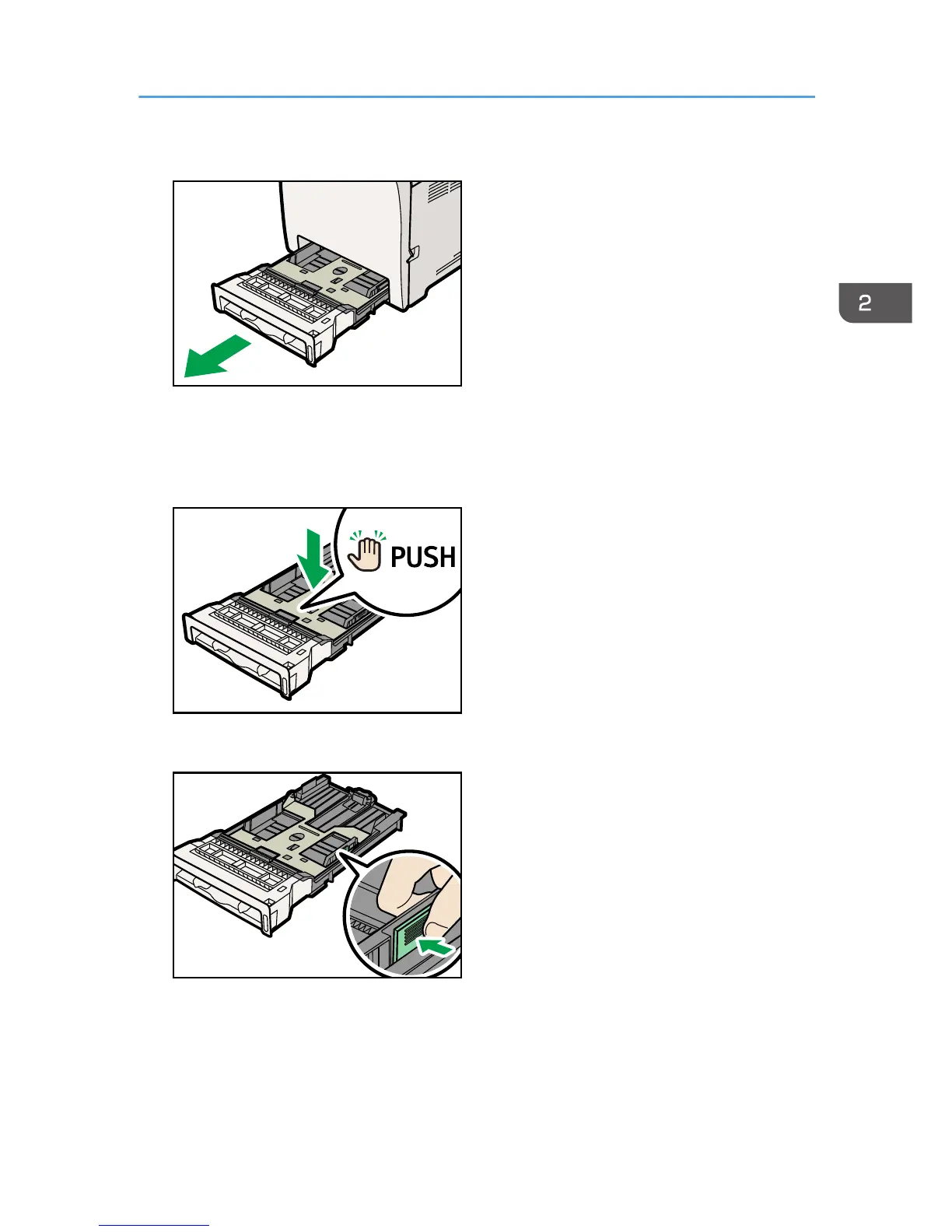 2

PUSH