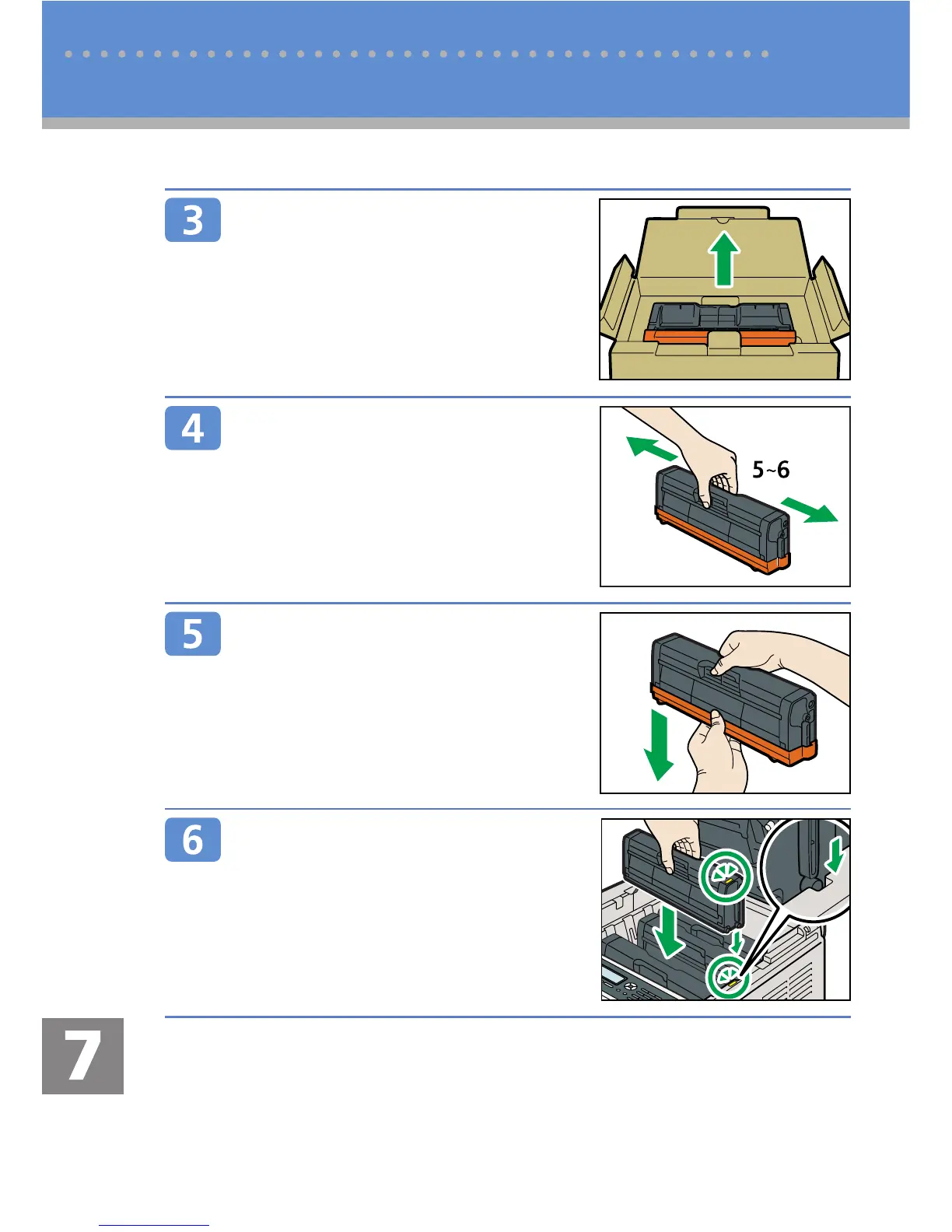 3

4

5~6

5

6

7