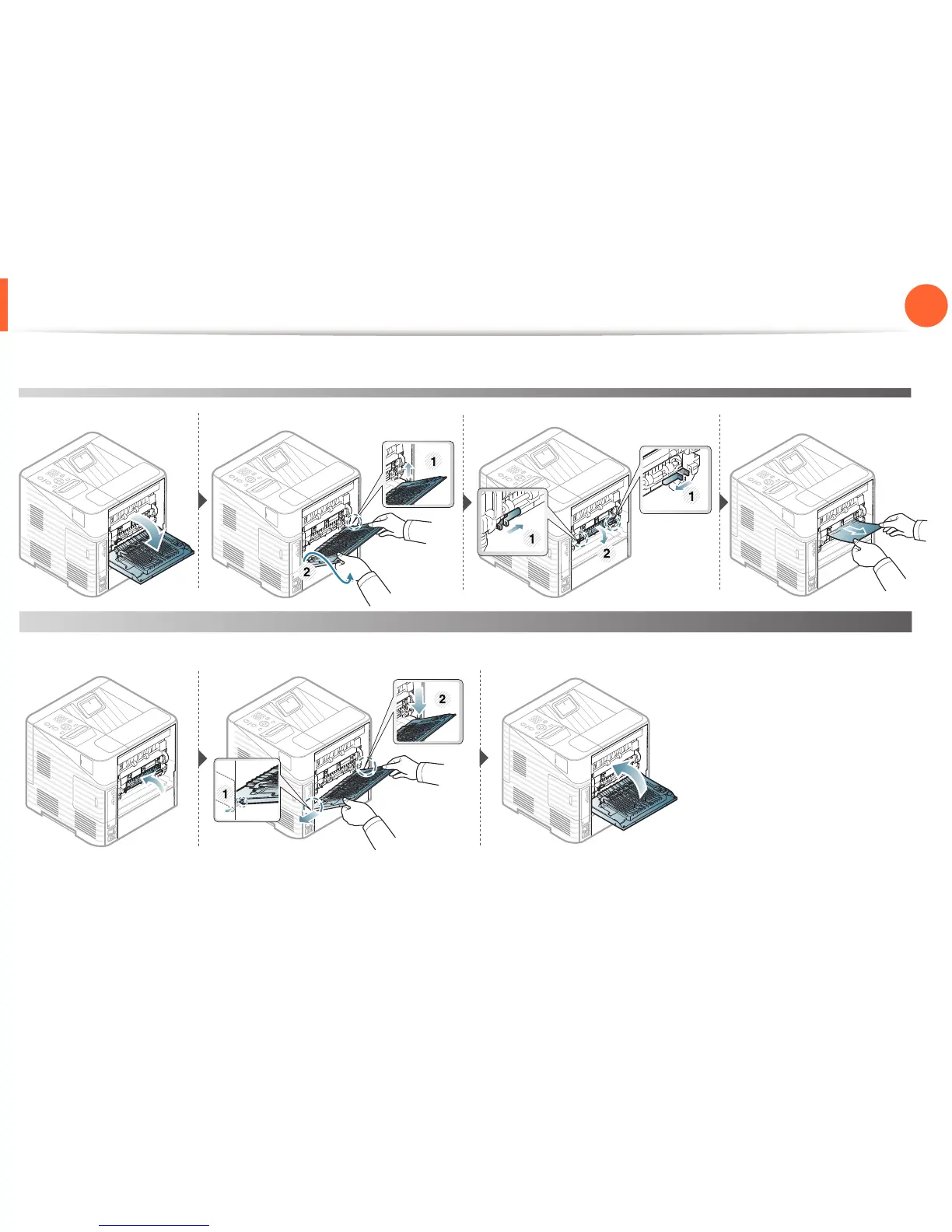 1

2

1

1

2

2

1