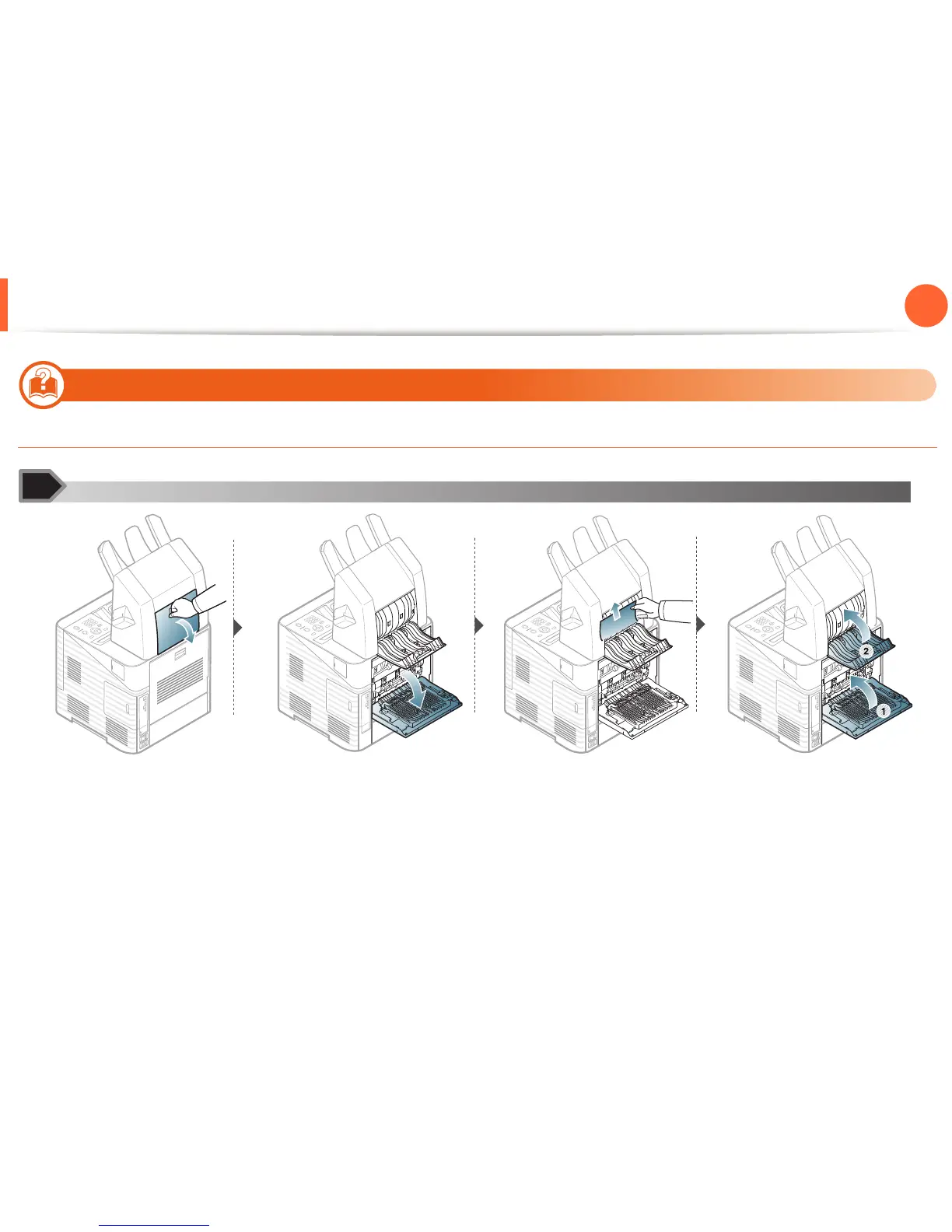 2

1