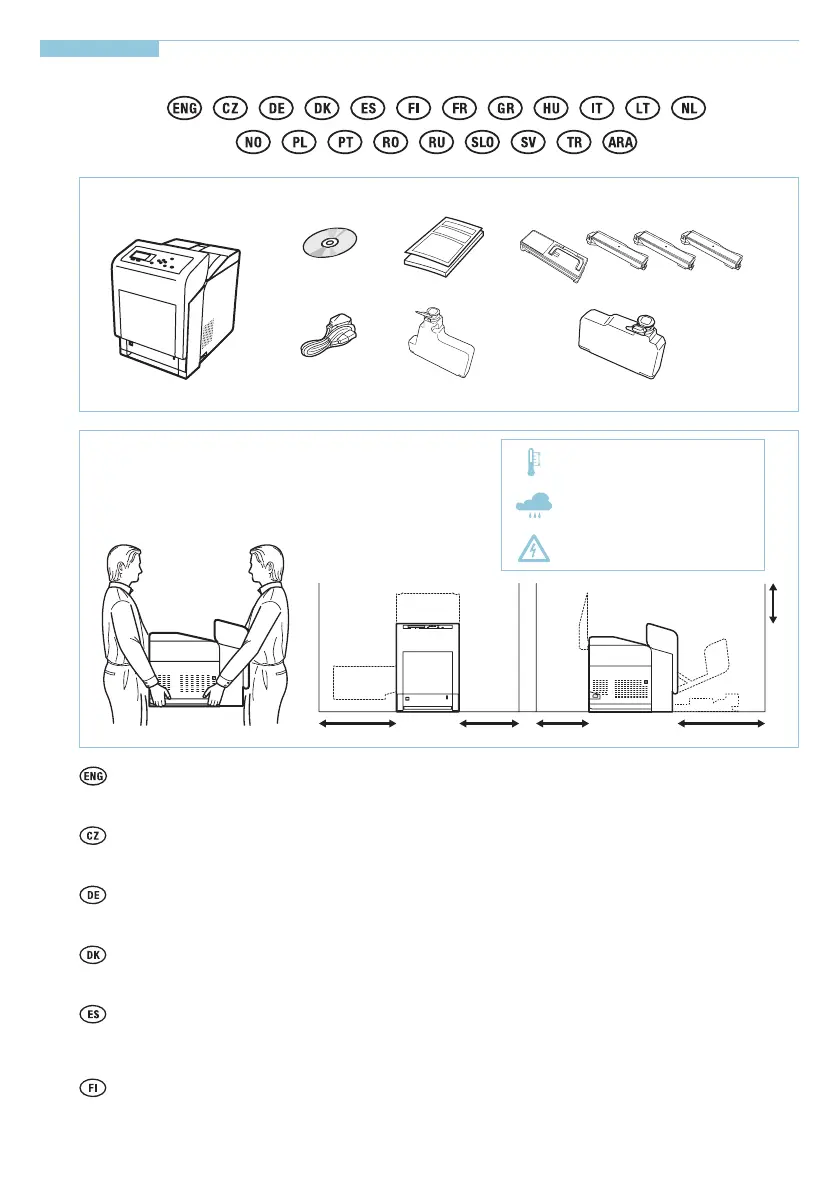 ENG CZ DE DK ES FI FR GR HU IT LT NL
NO PL PT RO RU SLO SV TR ARA

ENG

CZ

DE

DK

ES

FI