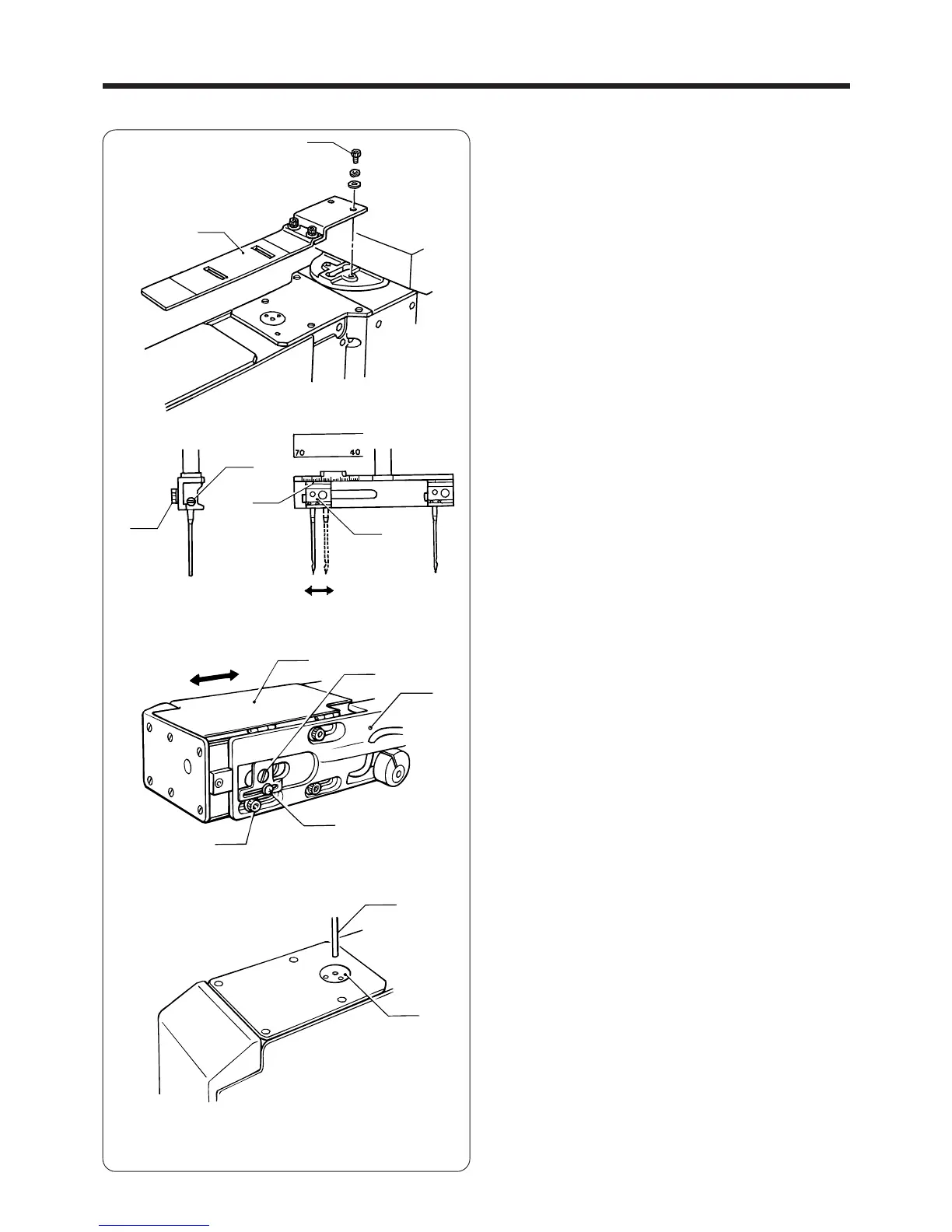 70 40