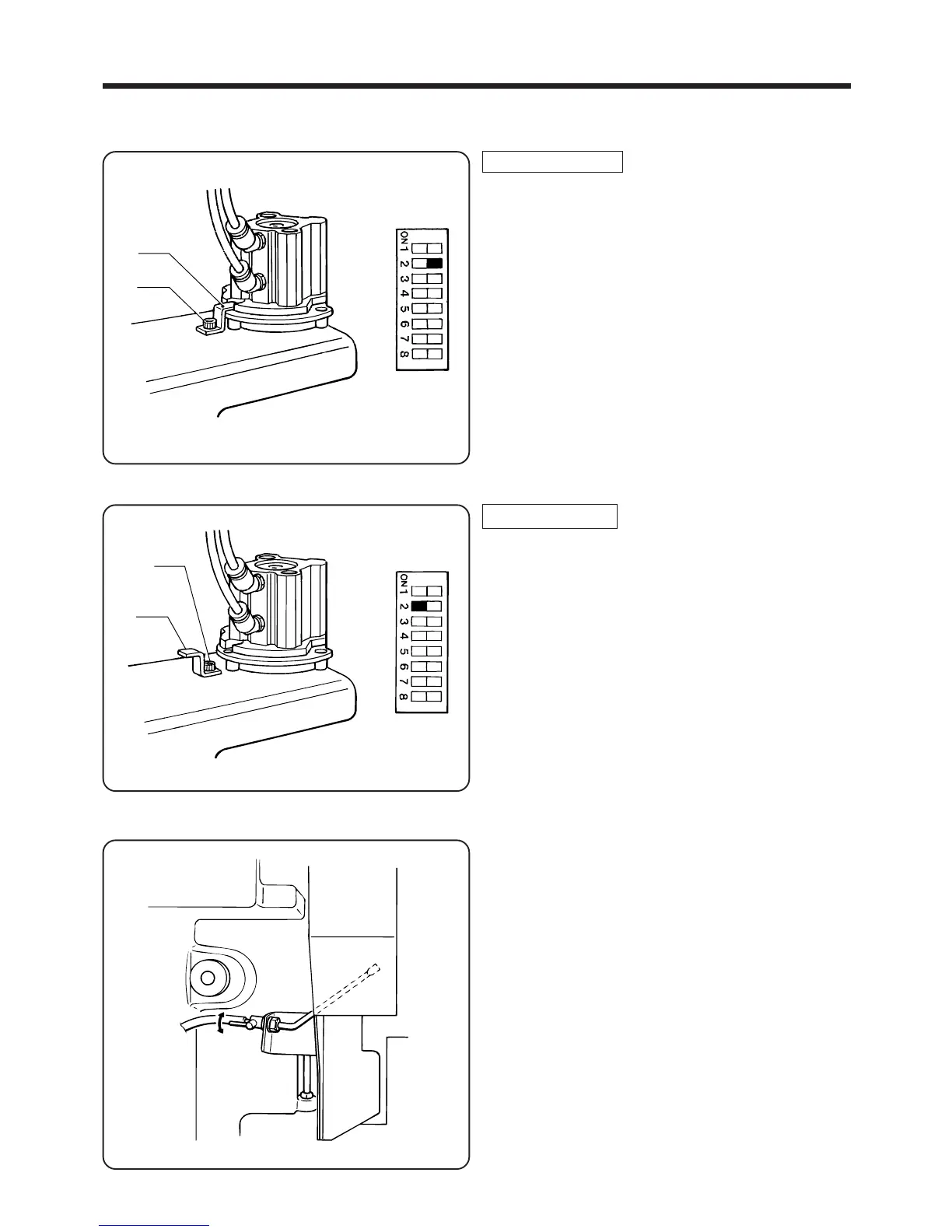 ON 1 2 3 4 5 6 7 8

ON 1 2 3 4 5 6 7 8