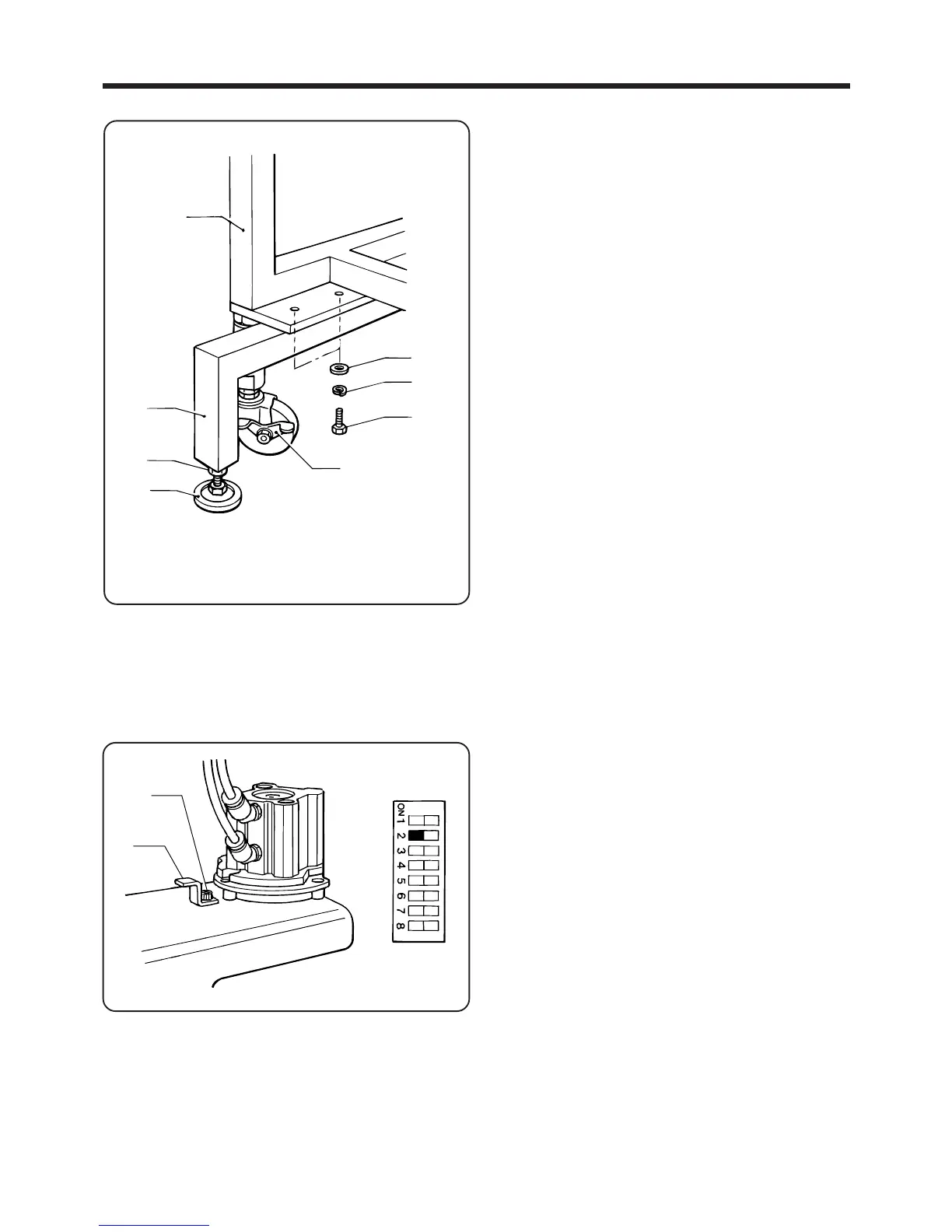 ON
1
2
3
4
5
6
7
8