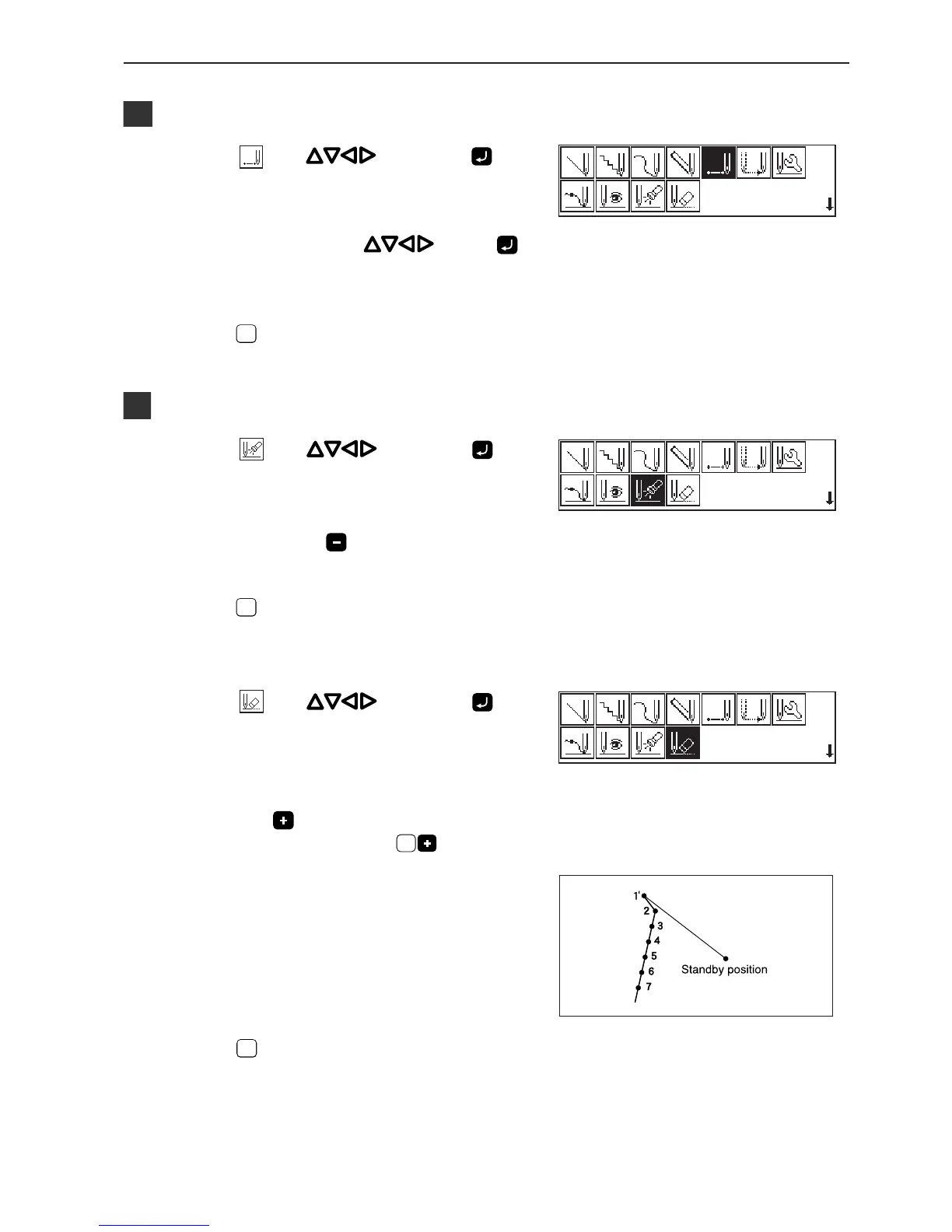 1'
2
3
4
5
6
7
Standby position