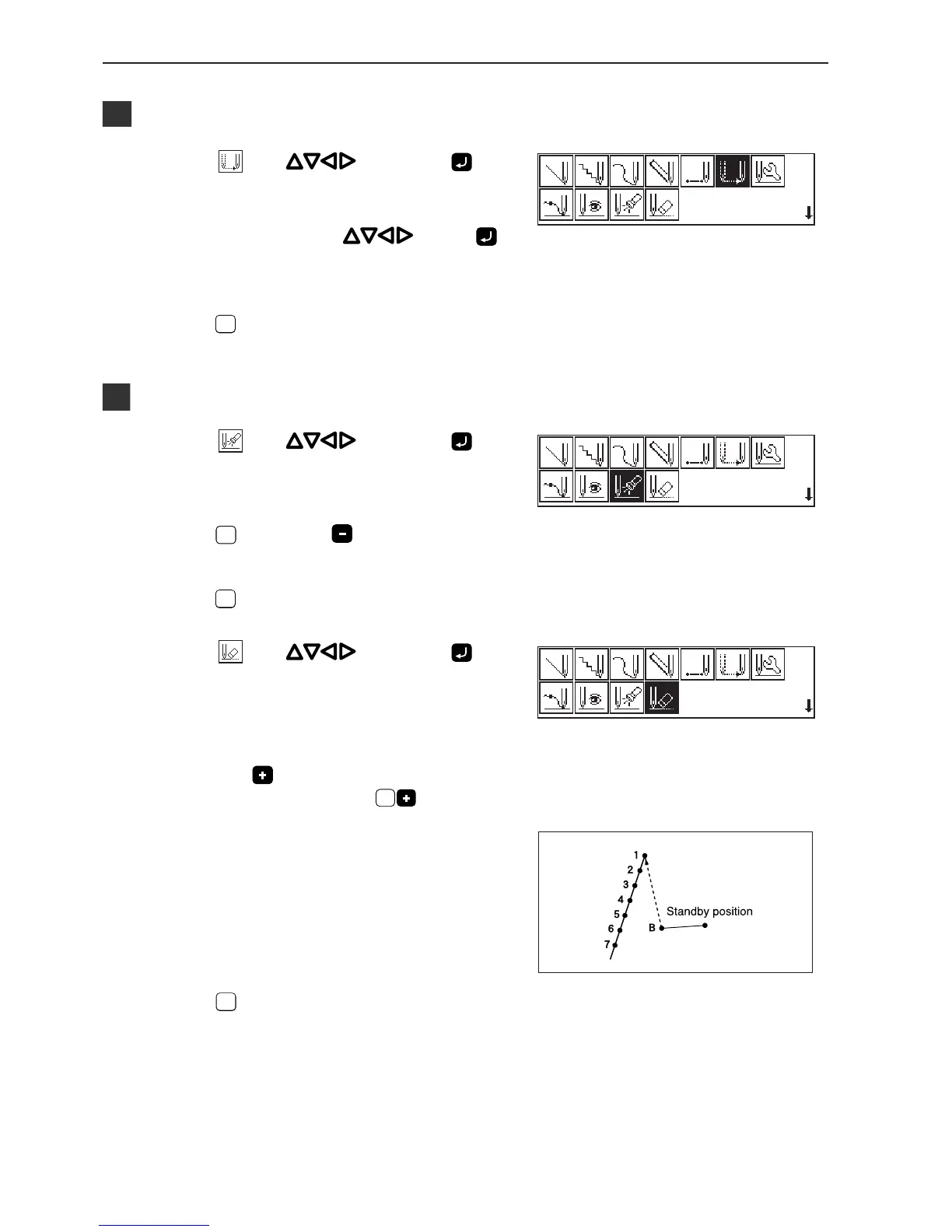 1
2
3
4
5
6
7
B
Standby position