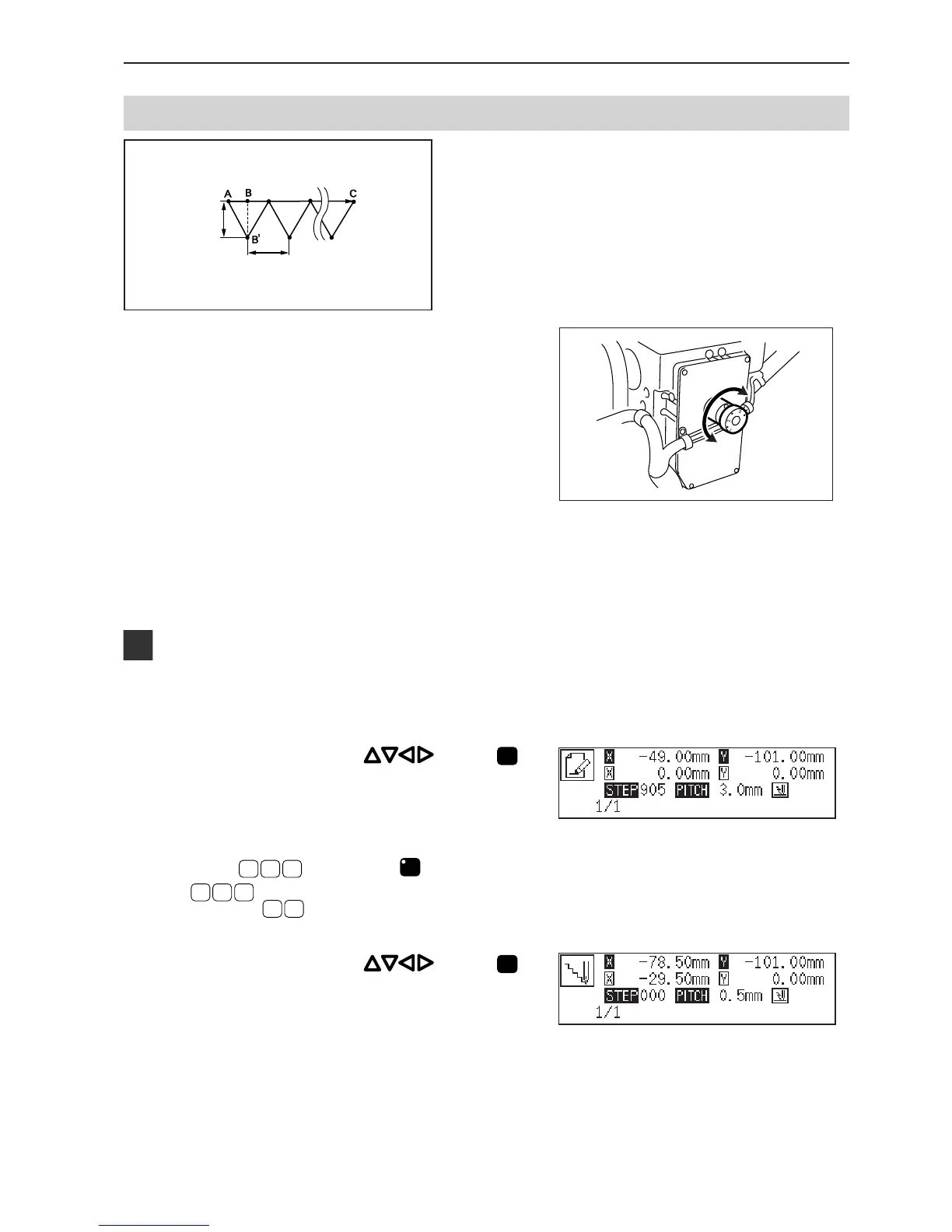 A B C

B'

X -49.00mm Y -101.00mm
X 0.00mm Y 0.00mm
STEP 905 PITCH 3.0mm
1/1

X -78.50mm Y -101.00mm
X -29.50mm Y 0.00mm
STEP 000 PITCH 0.5mm
1/1