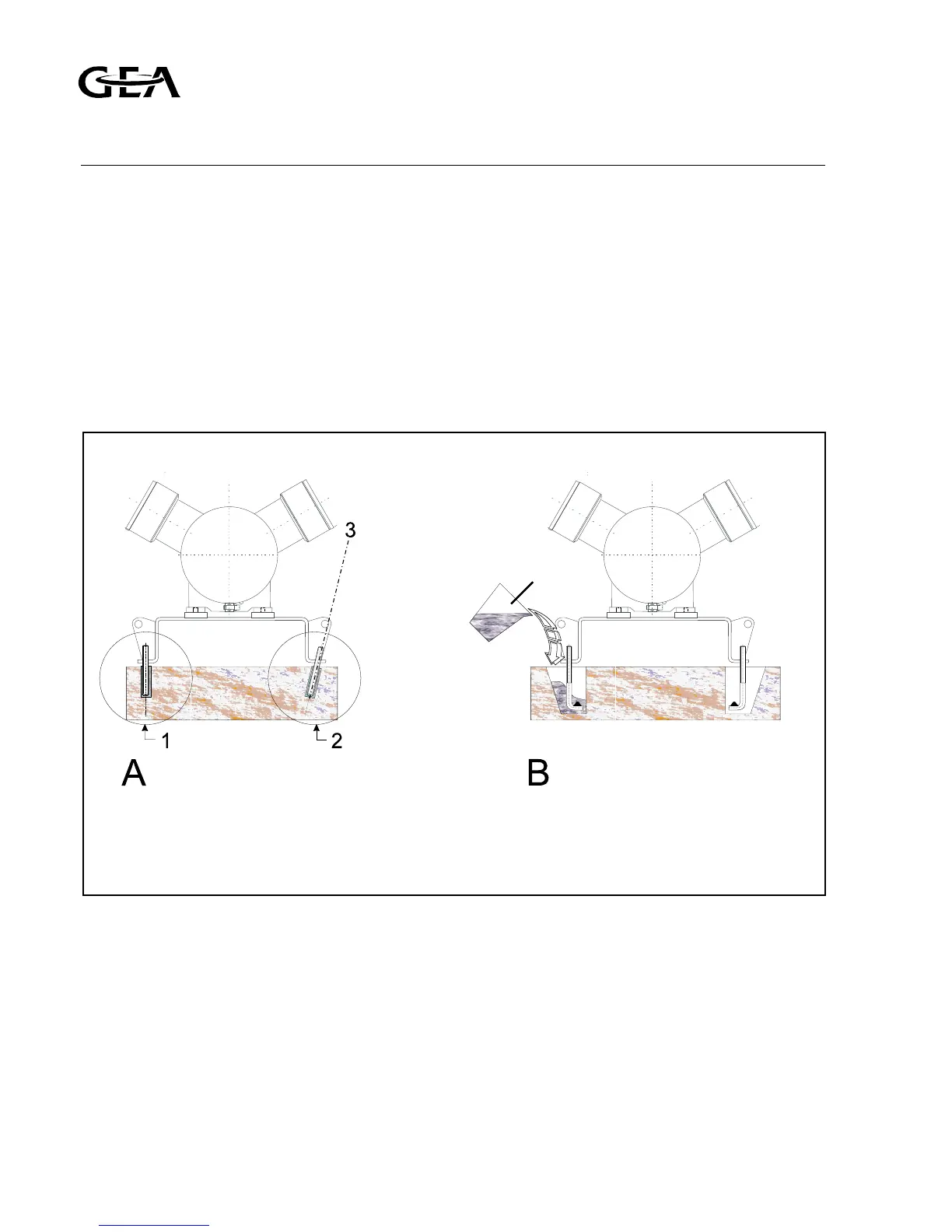 GEA

3

1

2

A

B