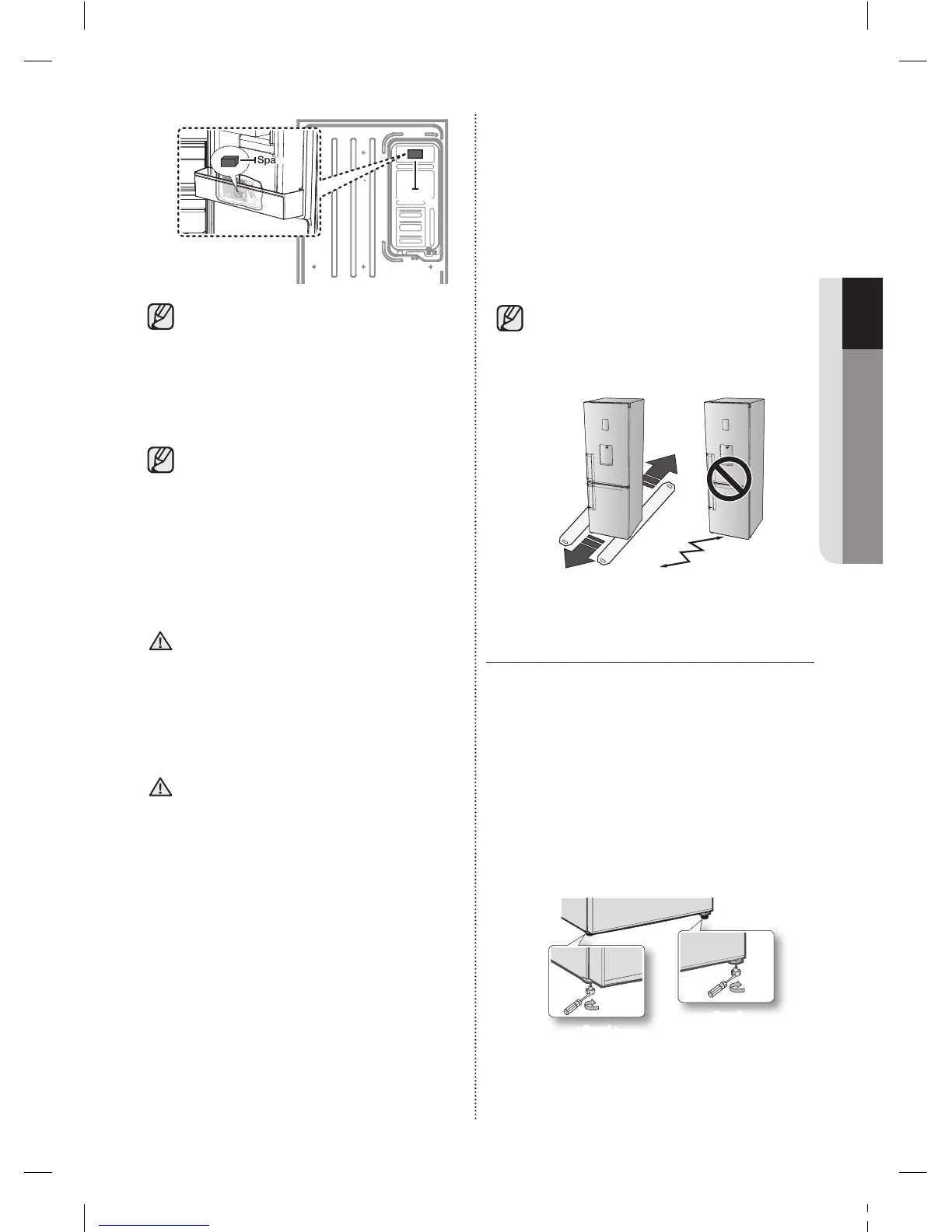 Spa