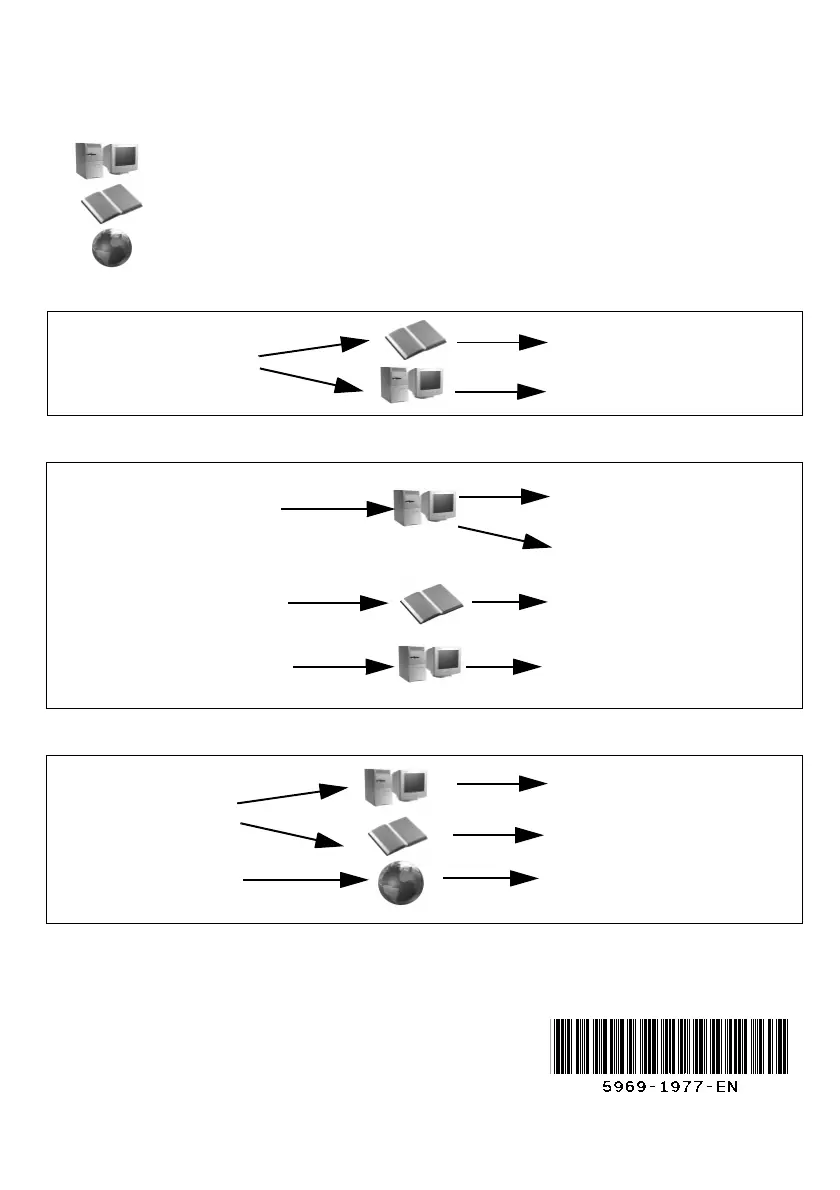 5969-1977-EN