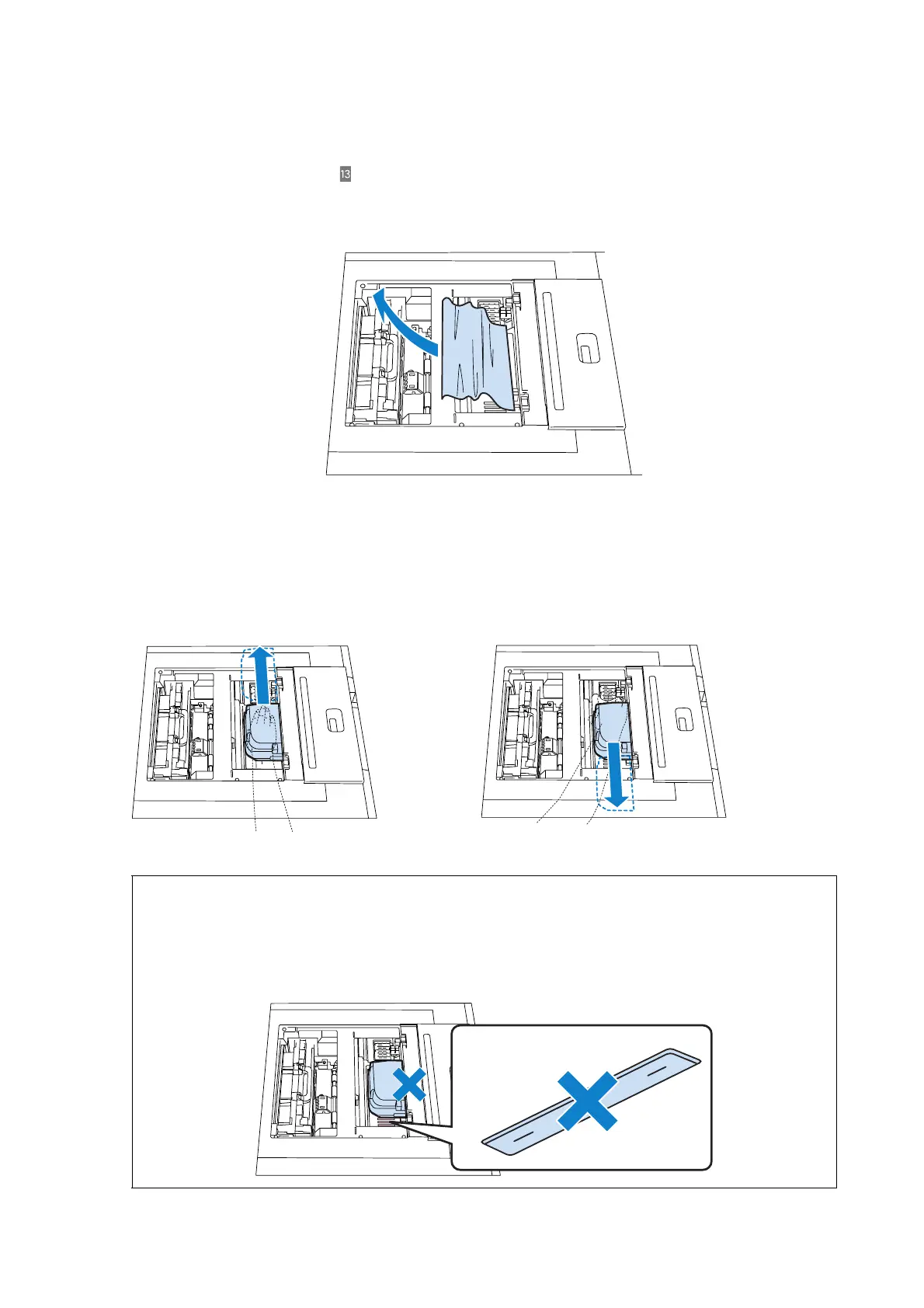 13