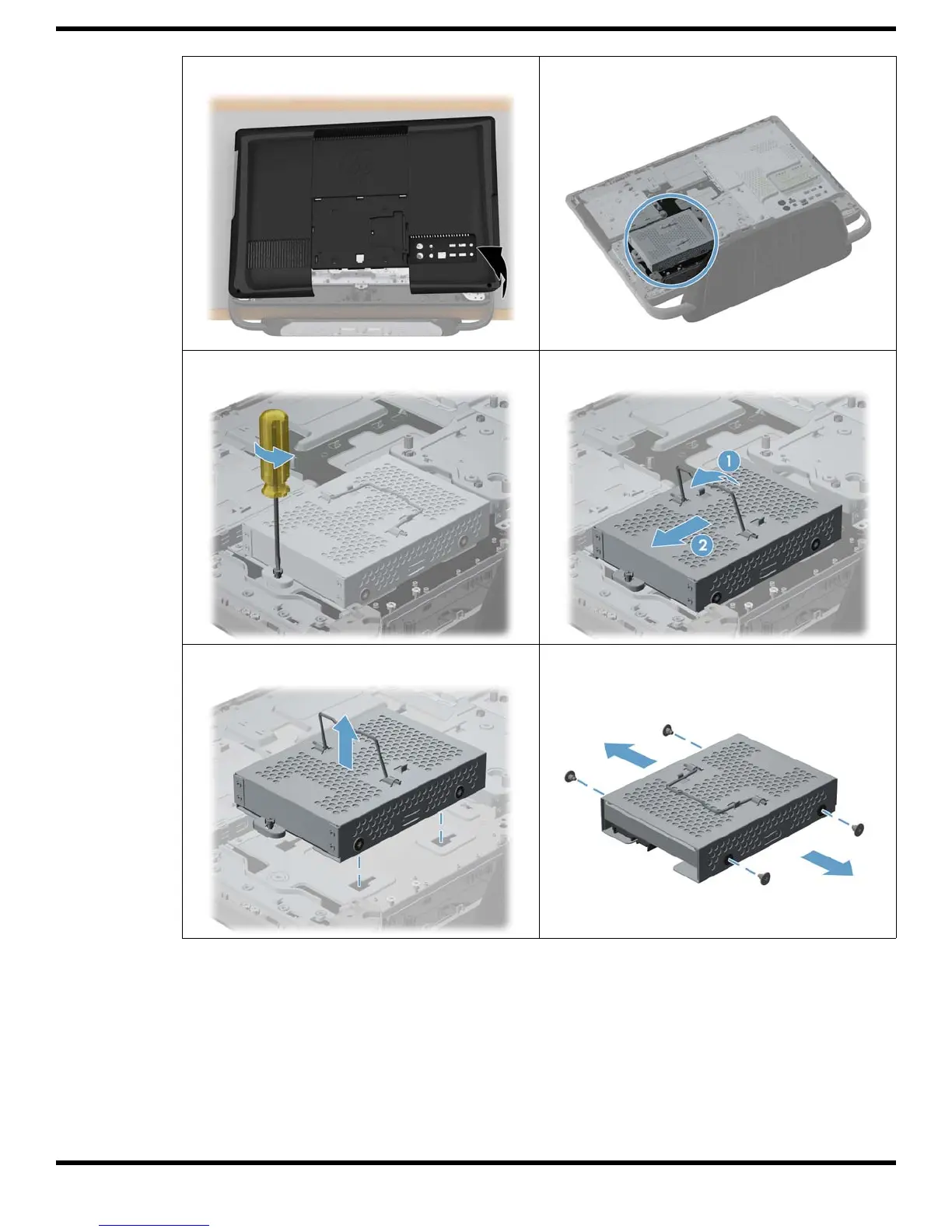 1

2