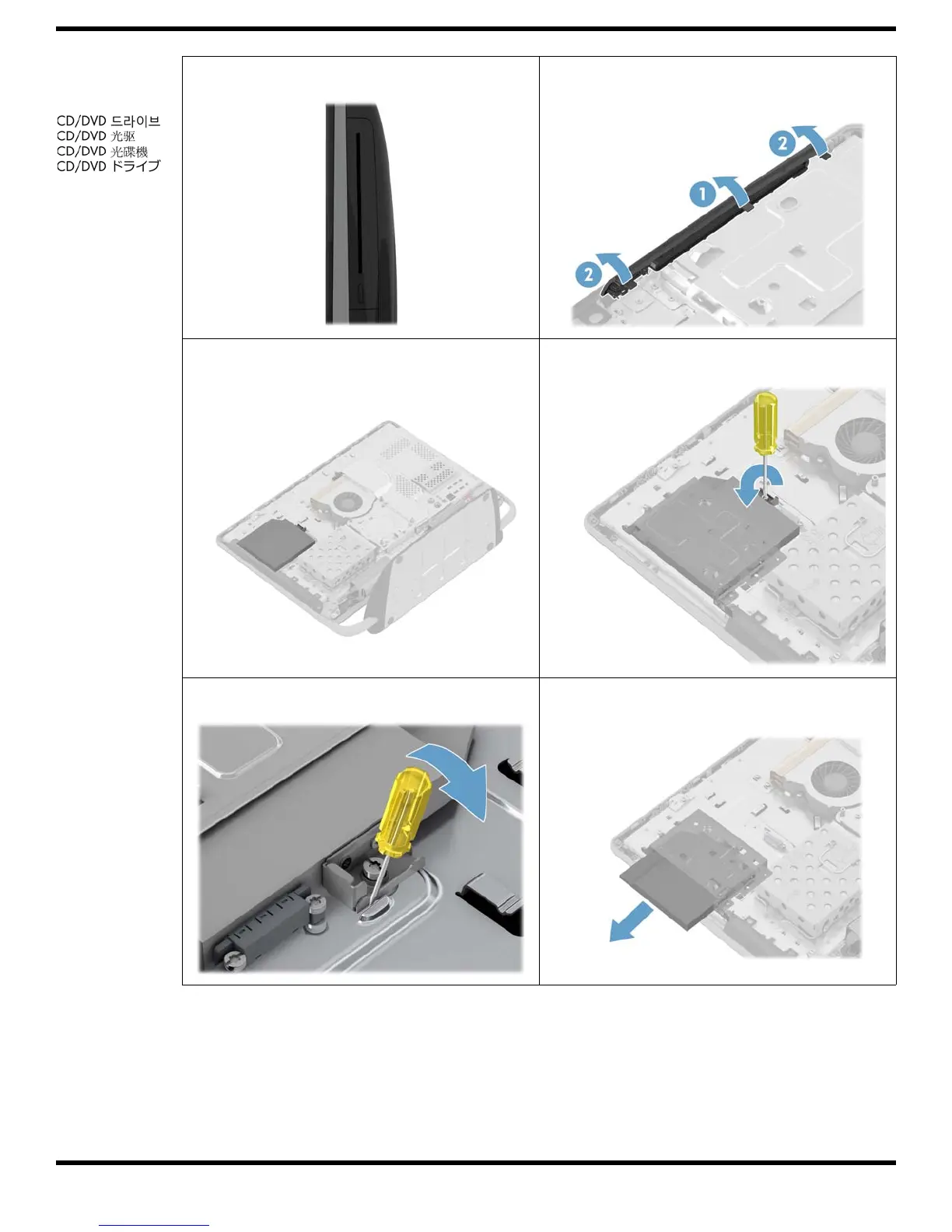 CD/DVD 드라이브
CD/DVD 光驱
CD/DVD 光碟機
CD/DVD ドライブ

2
1
2