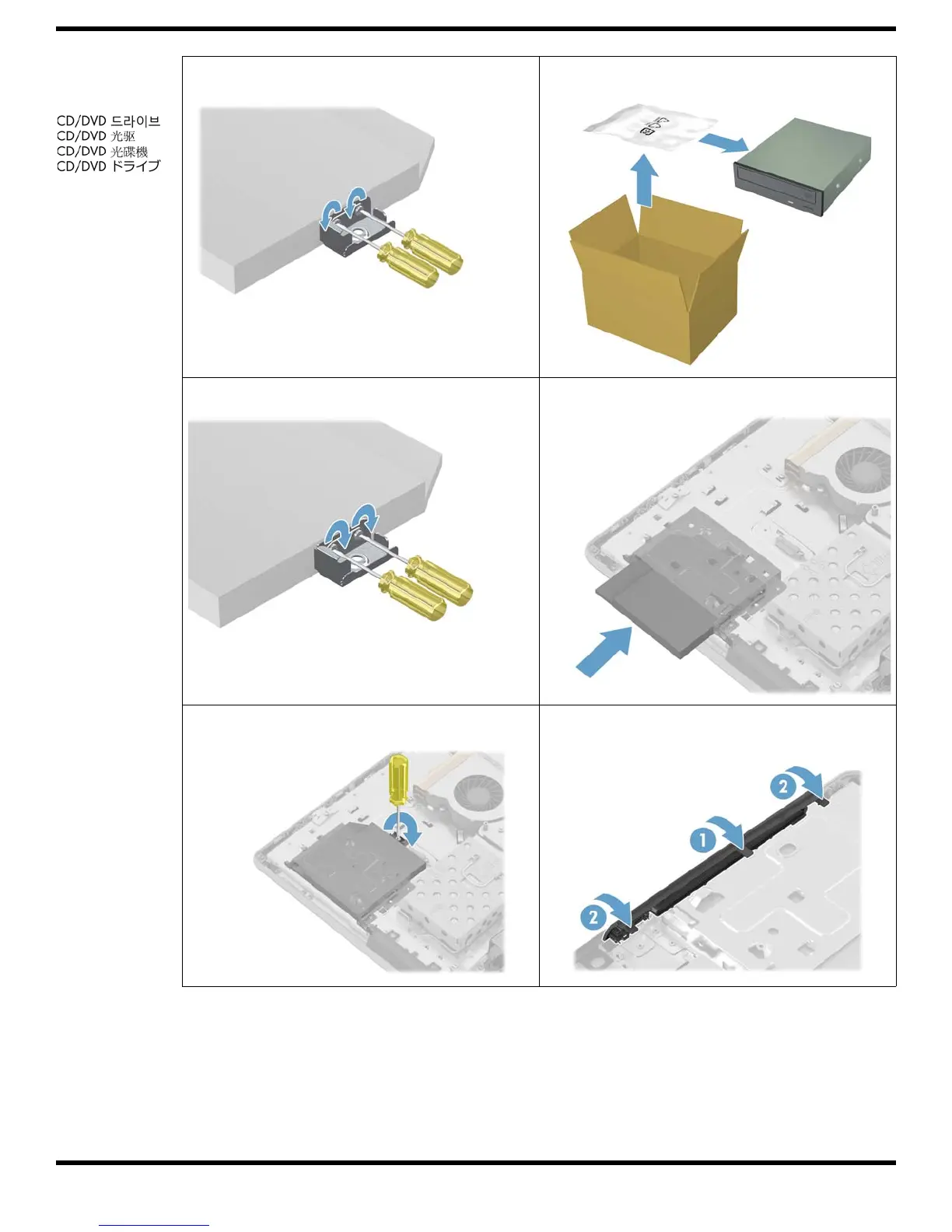 CD/DVD 드라이브
CD/DVD 光驱
CD/DVD 光碟機
CD/DVD ドライブ

2
1
2