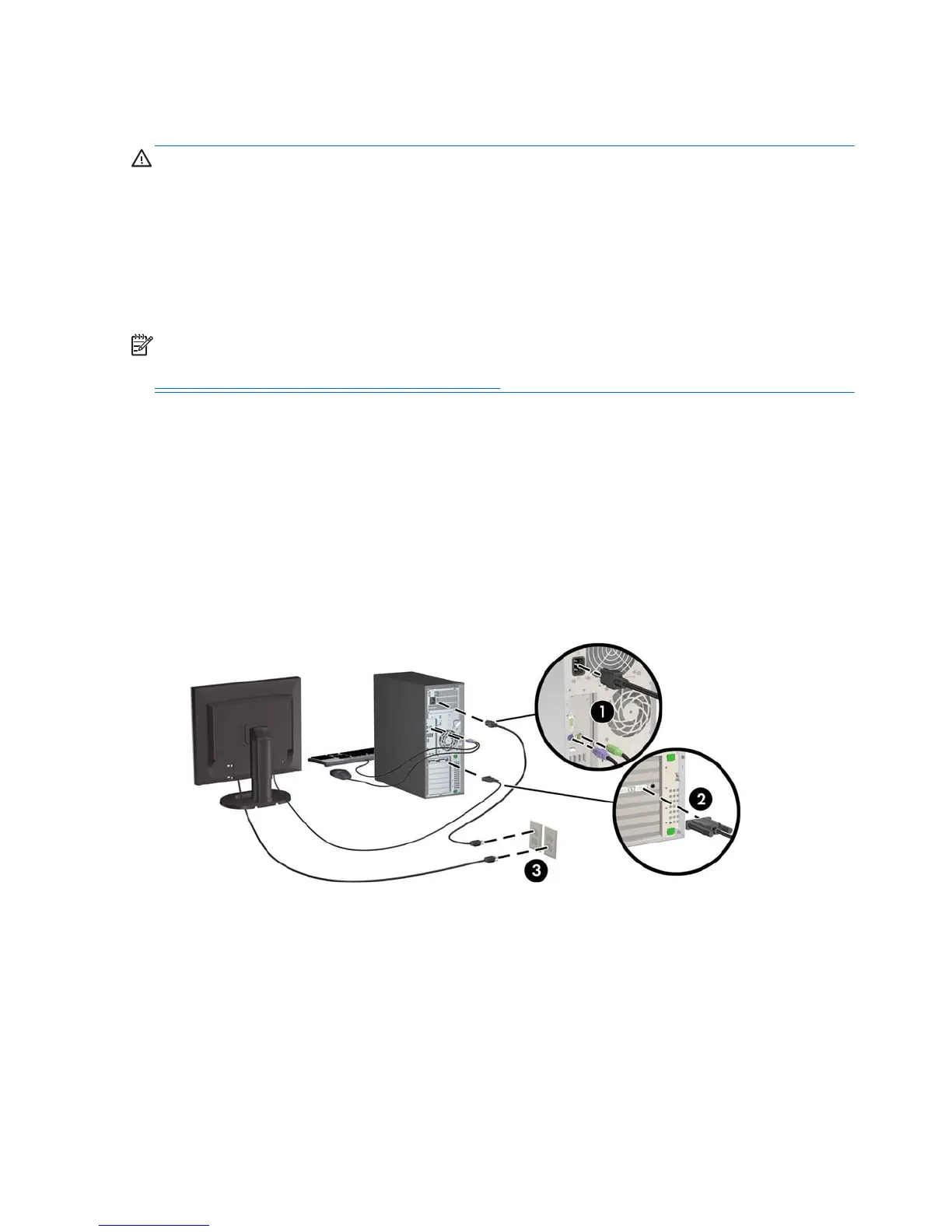 1

2

3