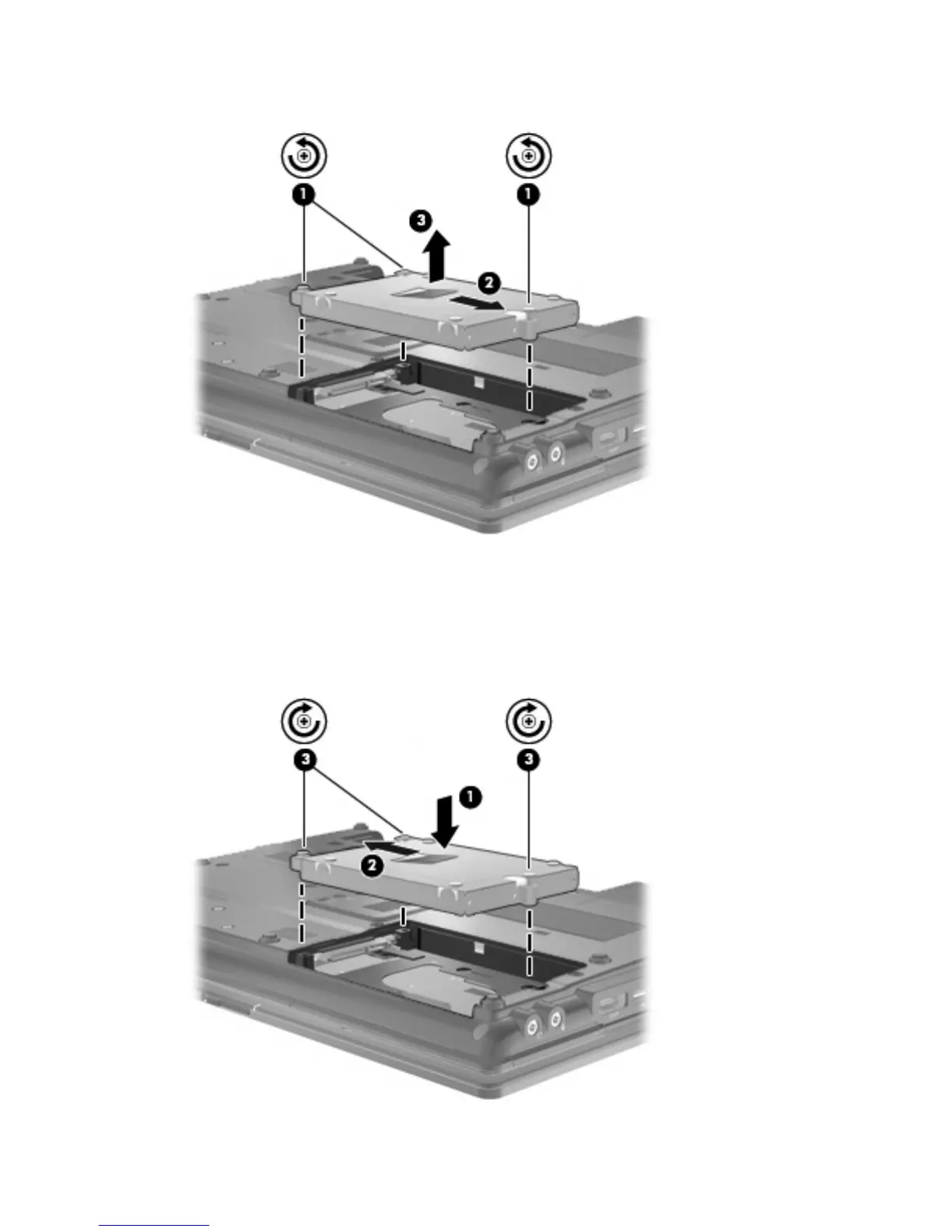 1
1
3
2

3
3
1
2