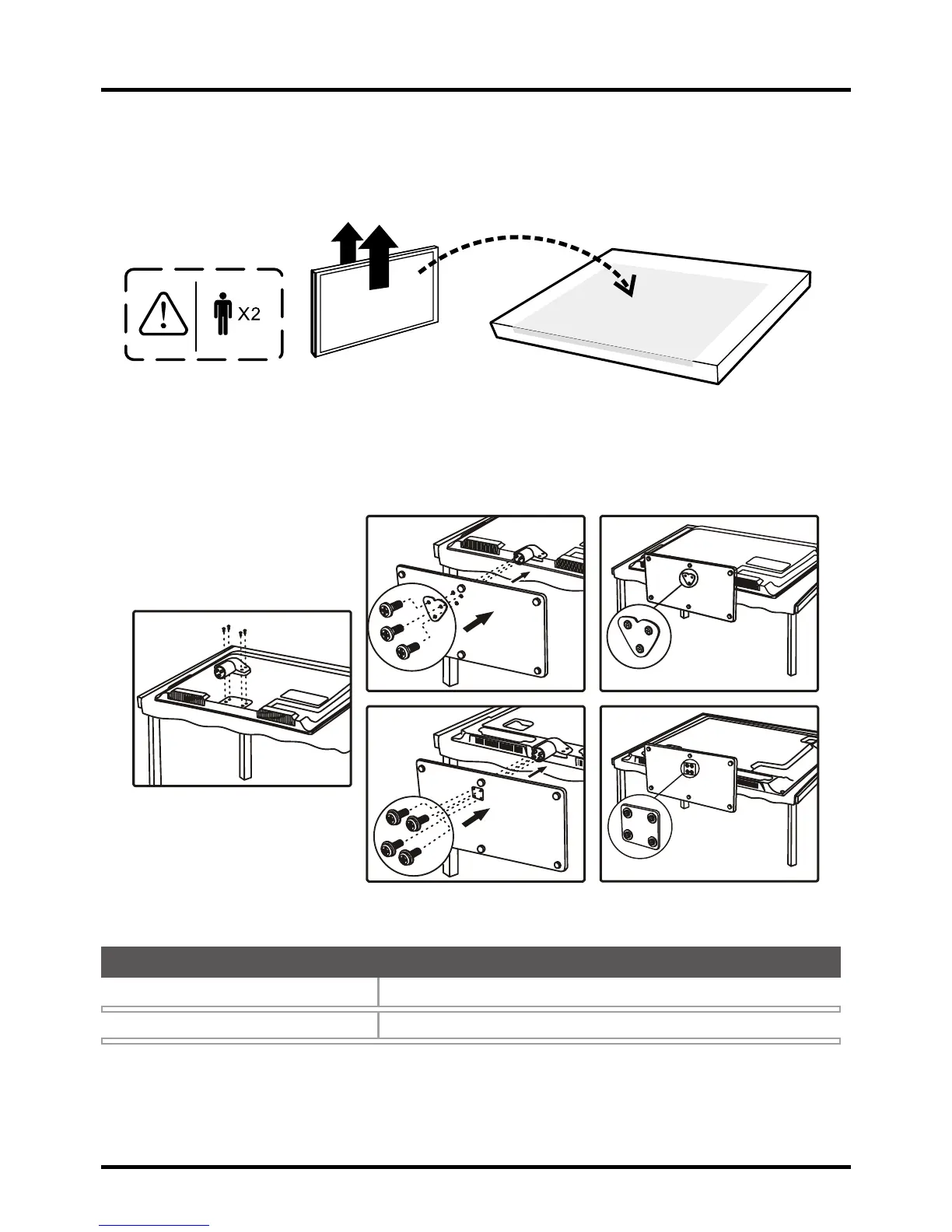 X2