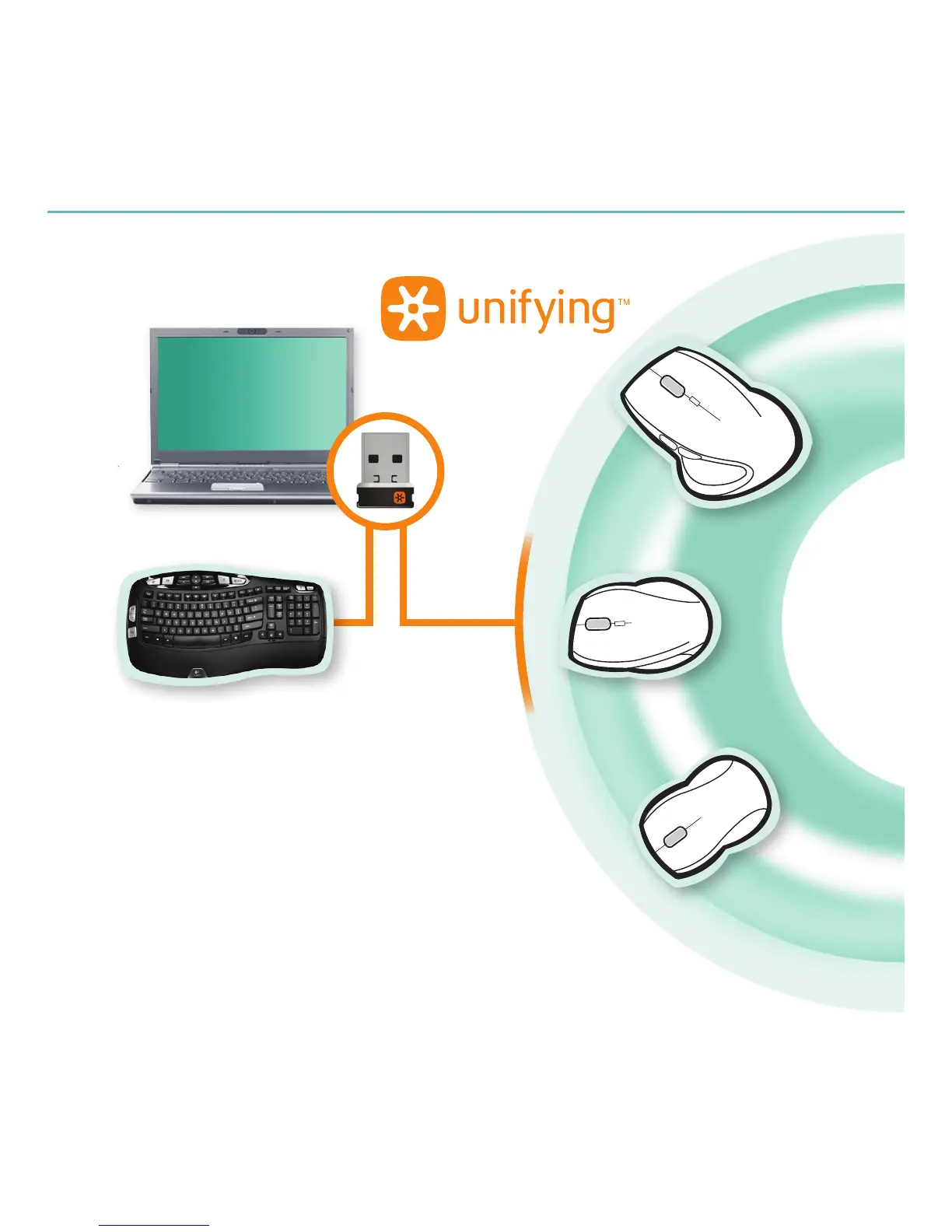 unifying™