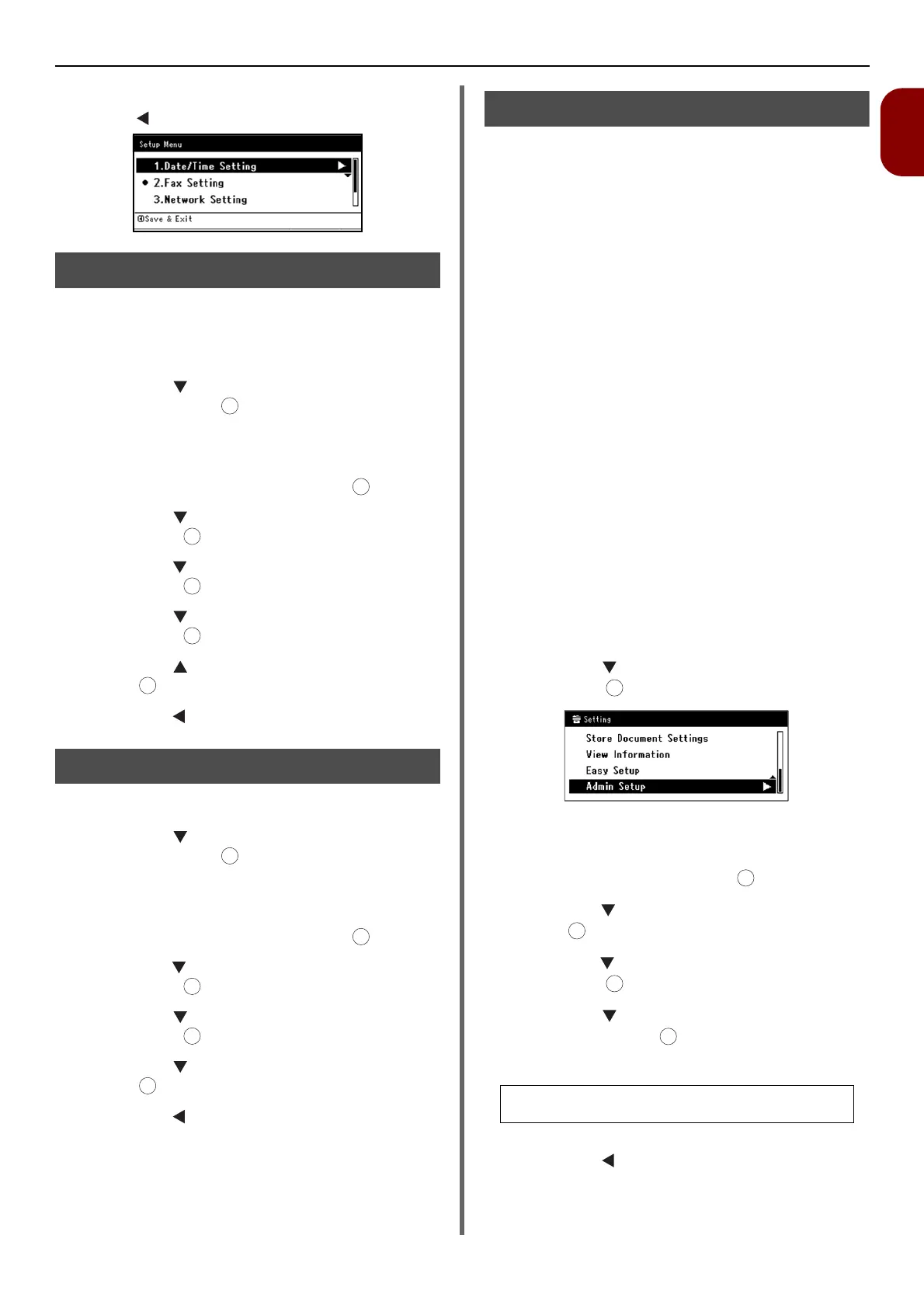 Setup Menu

1.Date/Time Setting

2.Fax Setting

3.Network Setting

Save & Exit

Setting

Store Document Settings

View Information

Easy Setup

Admin Setup