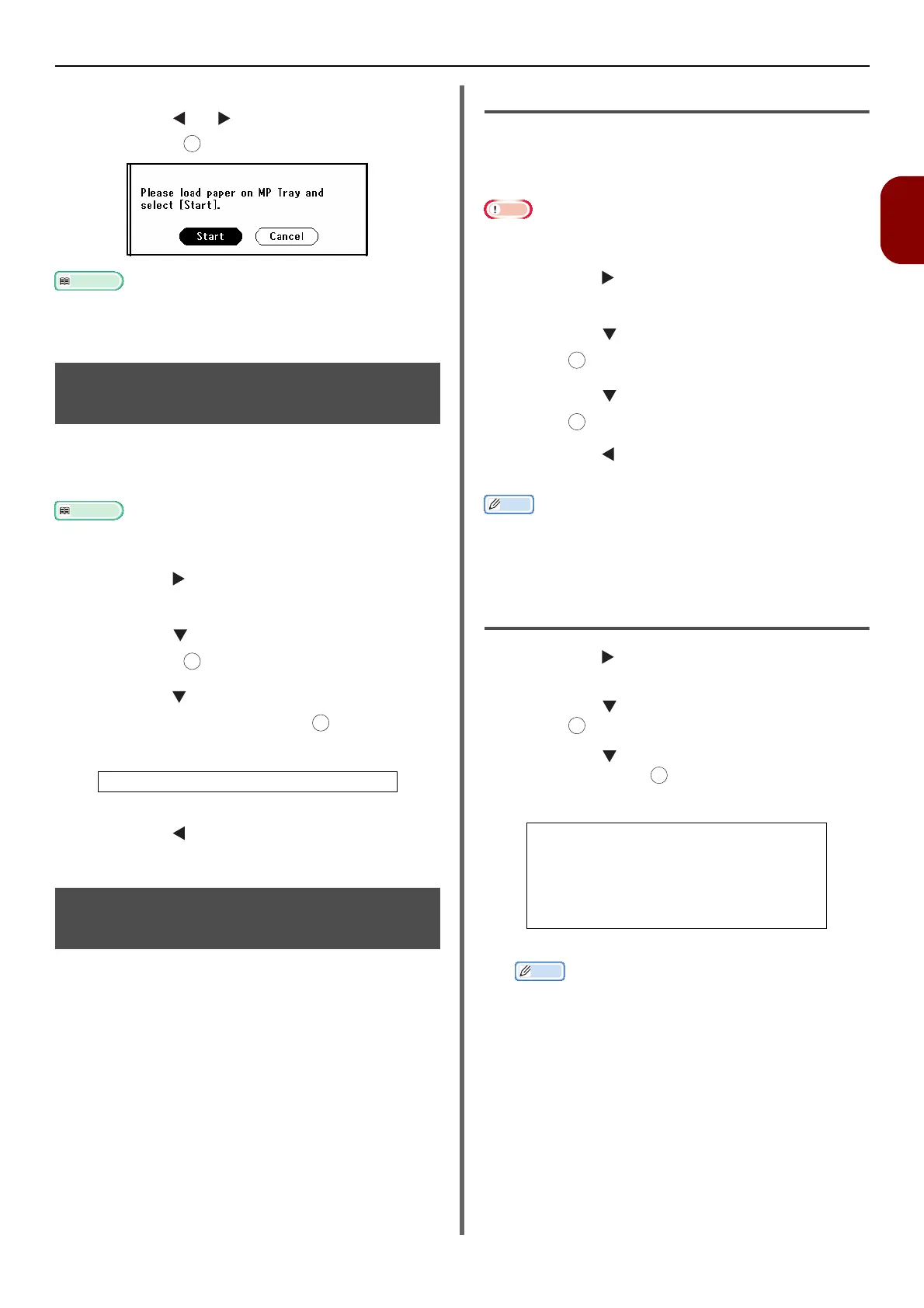 Please load paper on MP Tray and select [Start].

Start

Cancel