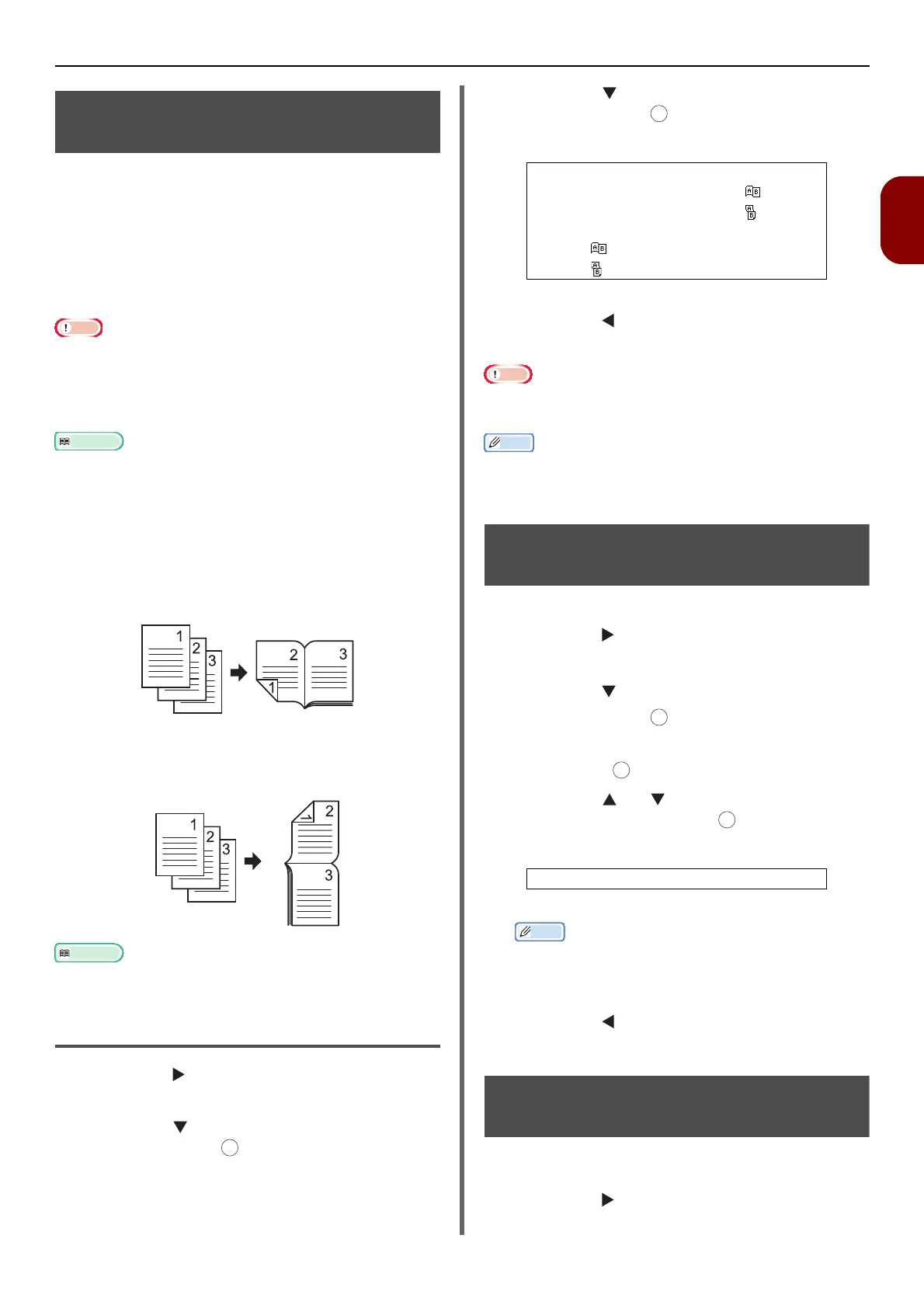 1
2
3
2
3
1

1
2
3
2
3