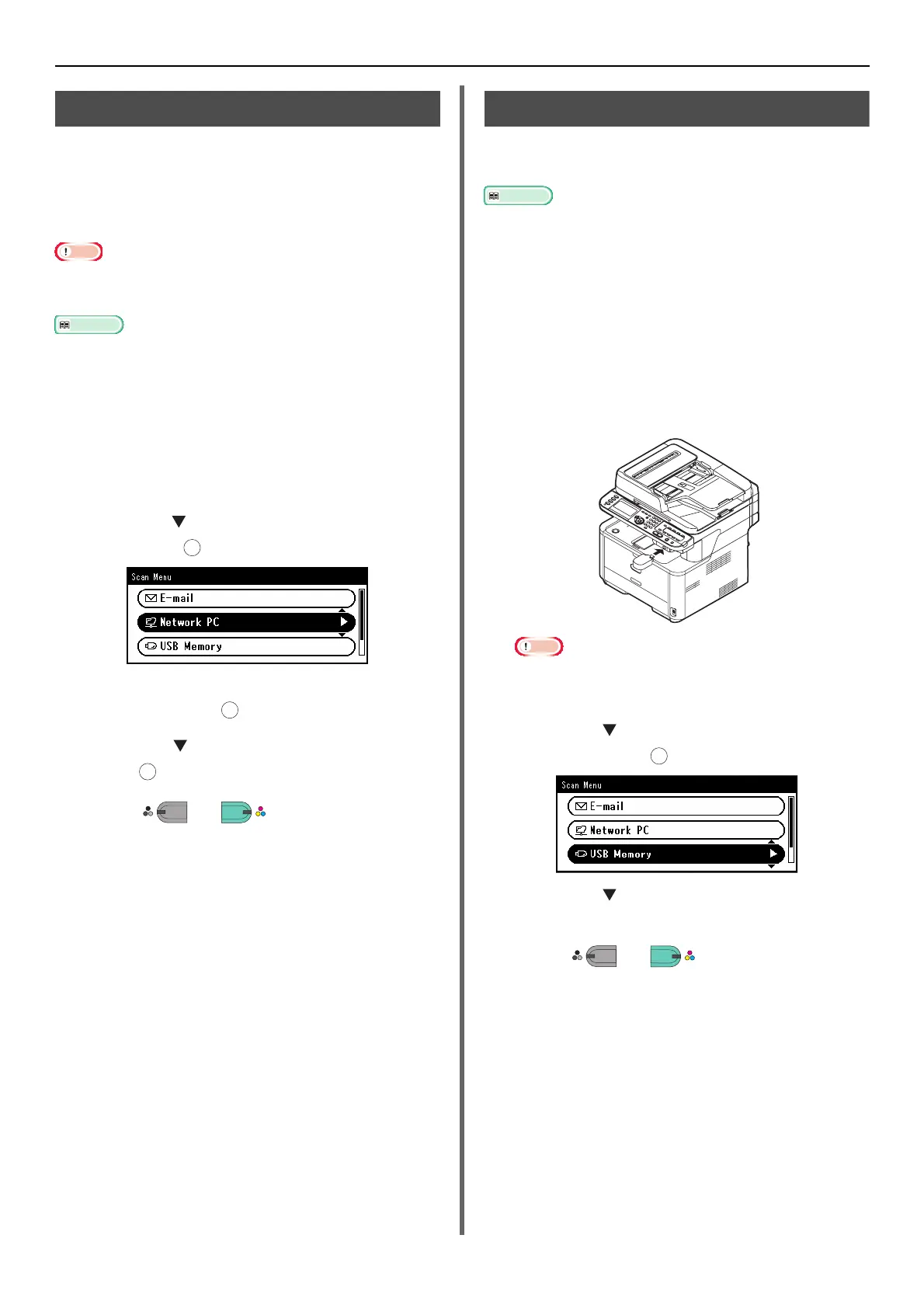 Scan Menu

E-mail

Network PC

USB Memory

Scan Menu

E-mail

Network PC

USB Memory