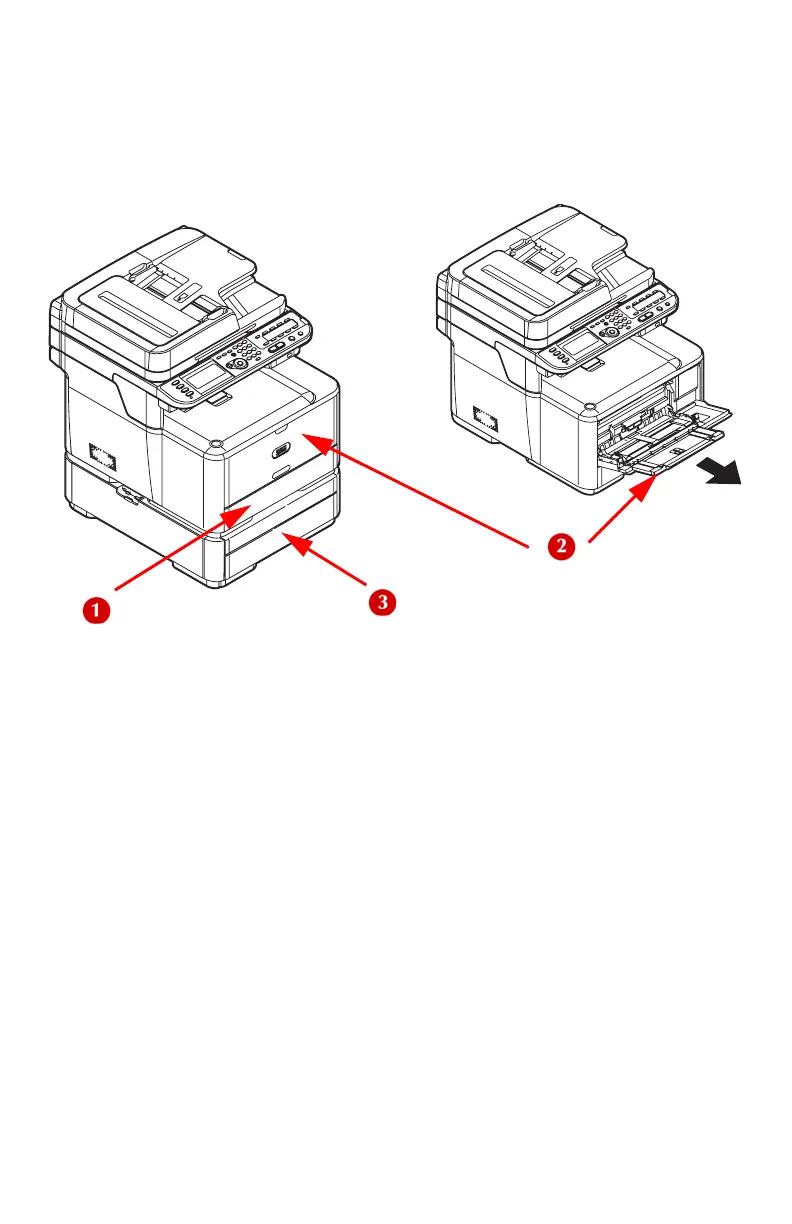 1

2

3