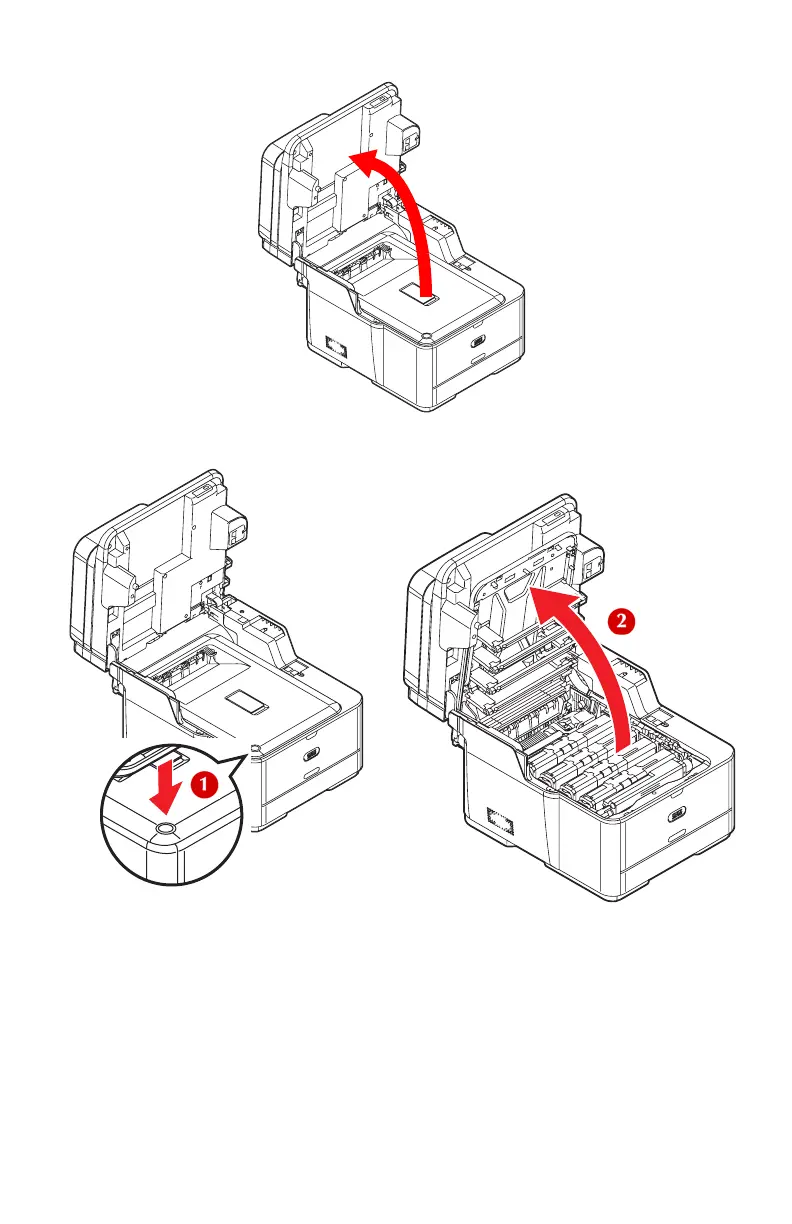 1

2