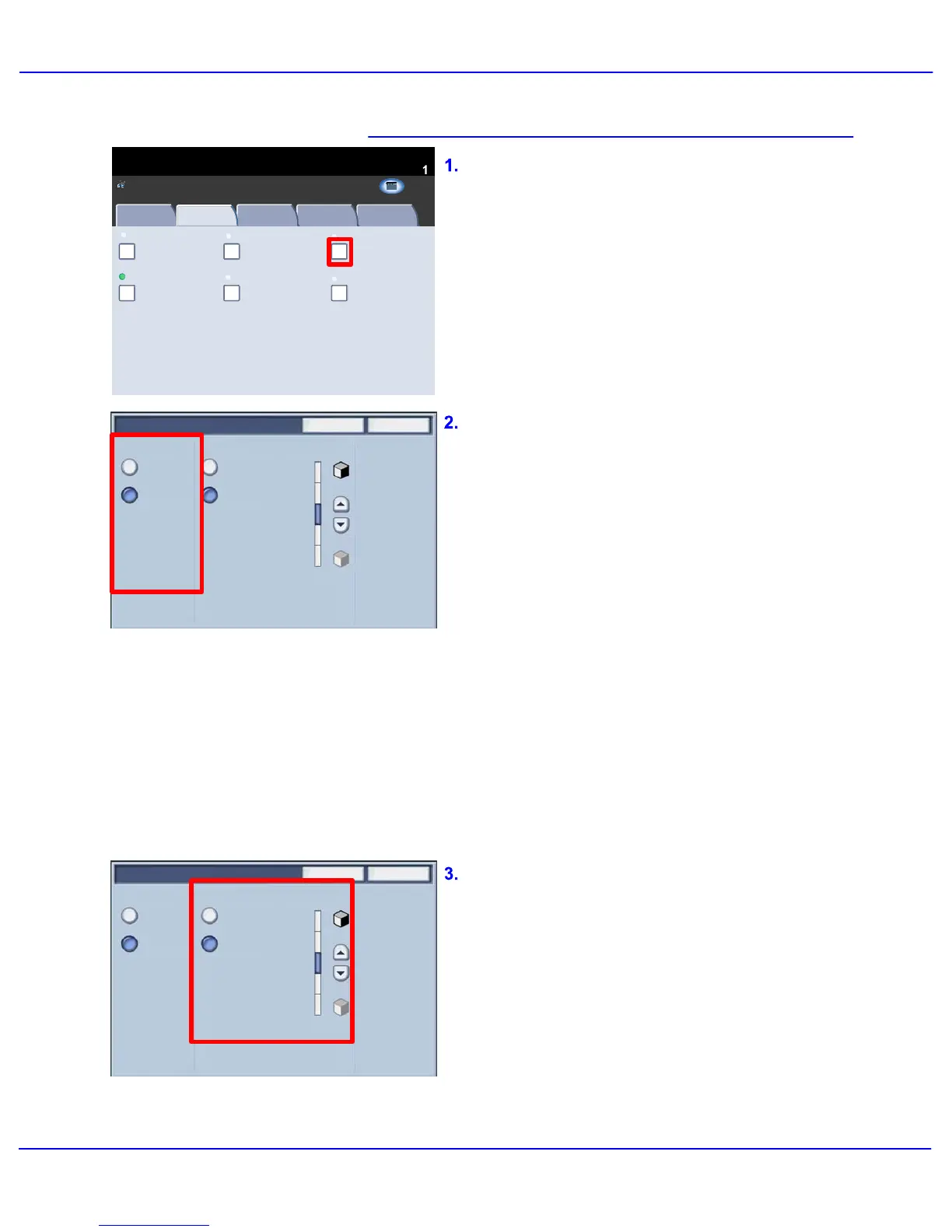 1

1.

2.

3.