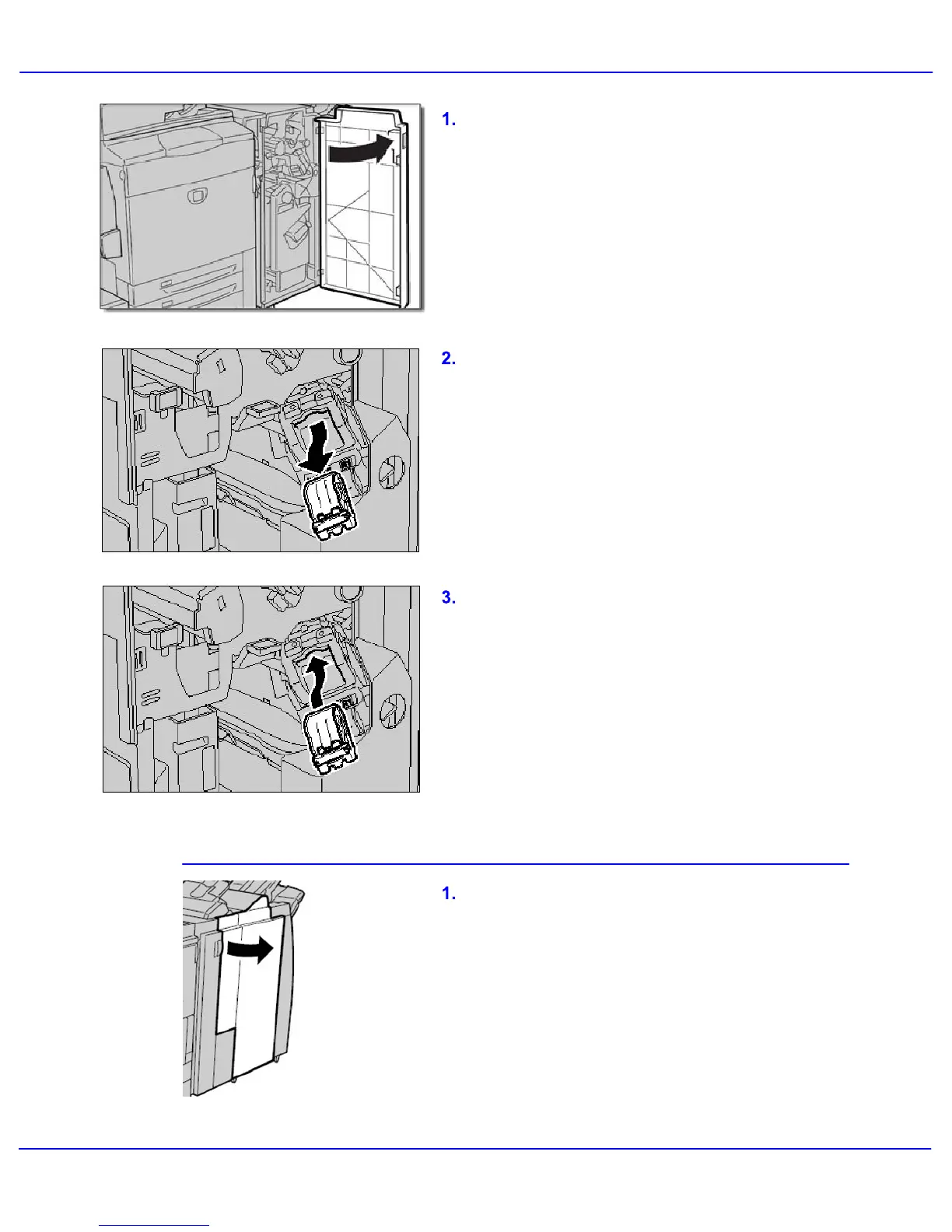 1.

2.

3.

1.