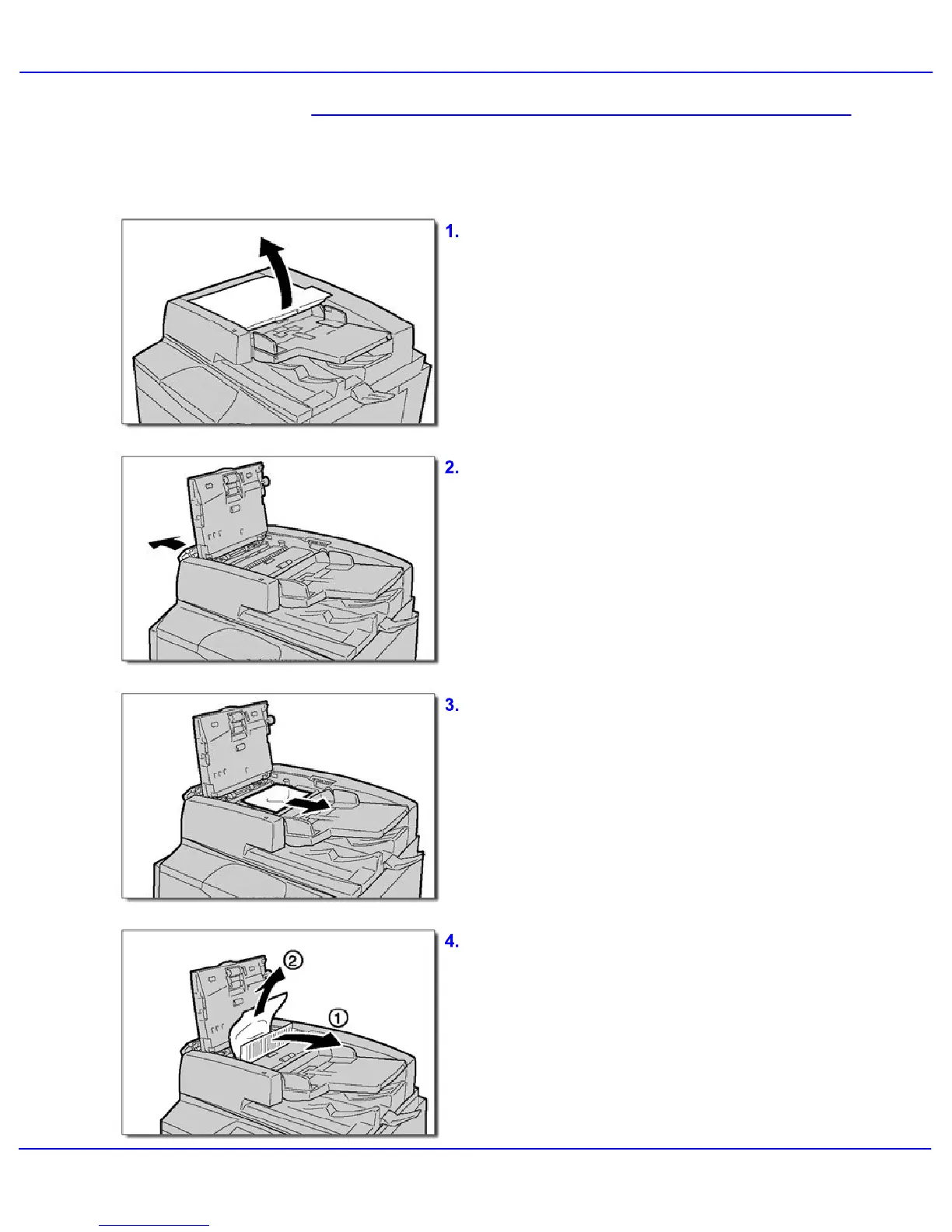 1.

2.

3.

4.

②

①