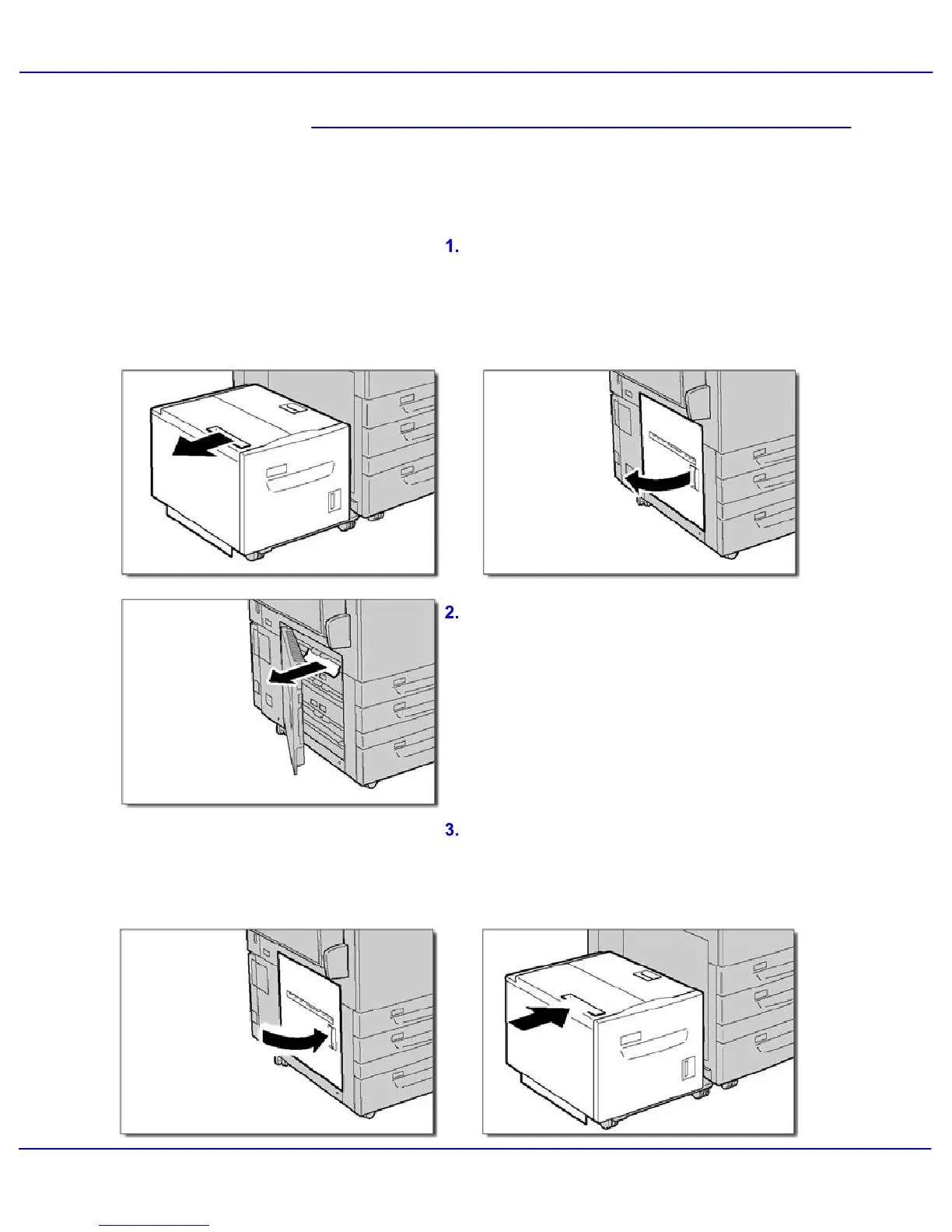 1.

2.

3.