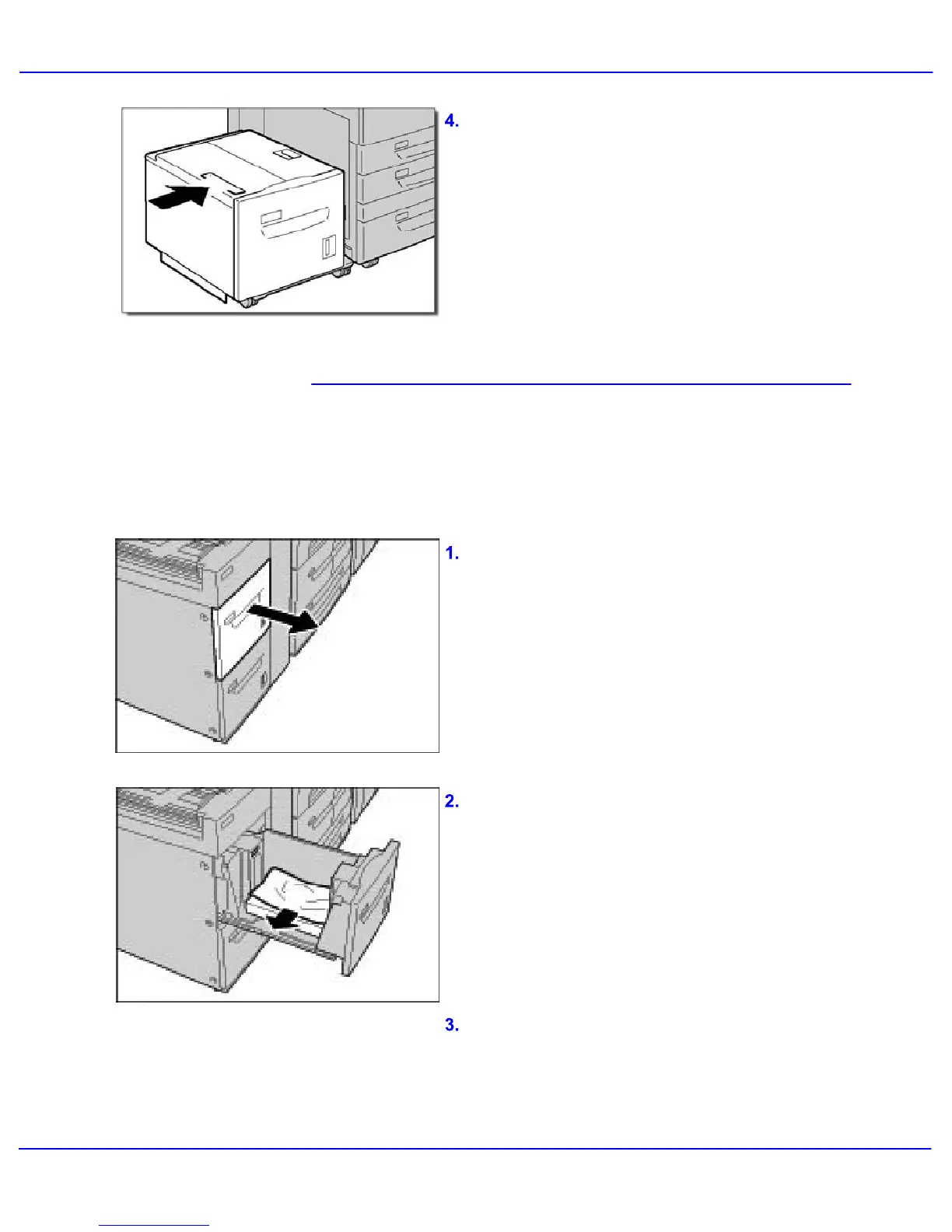 4.

1.

2.

3.