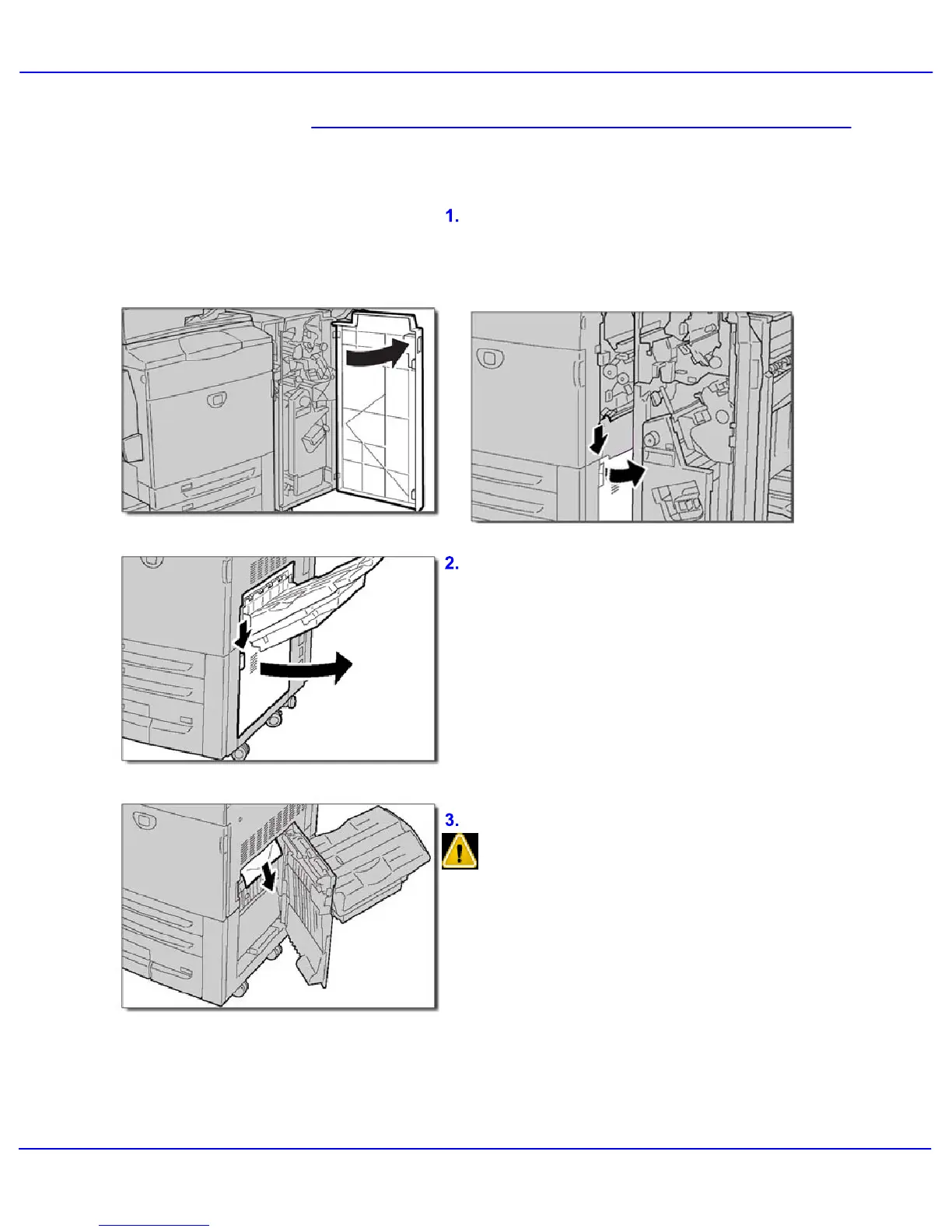 1.

2.

3.